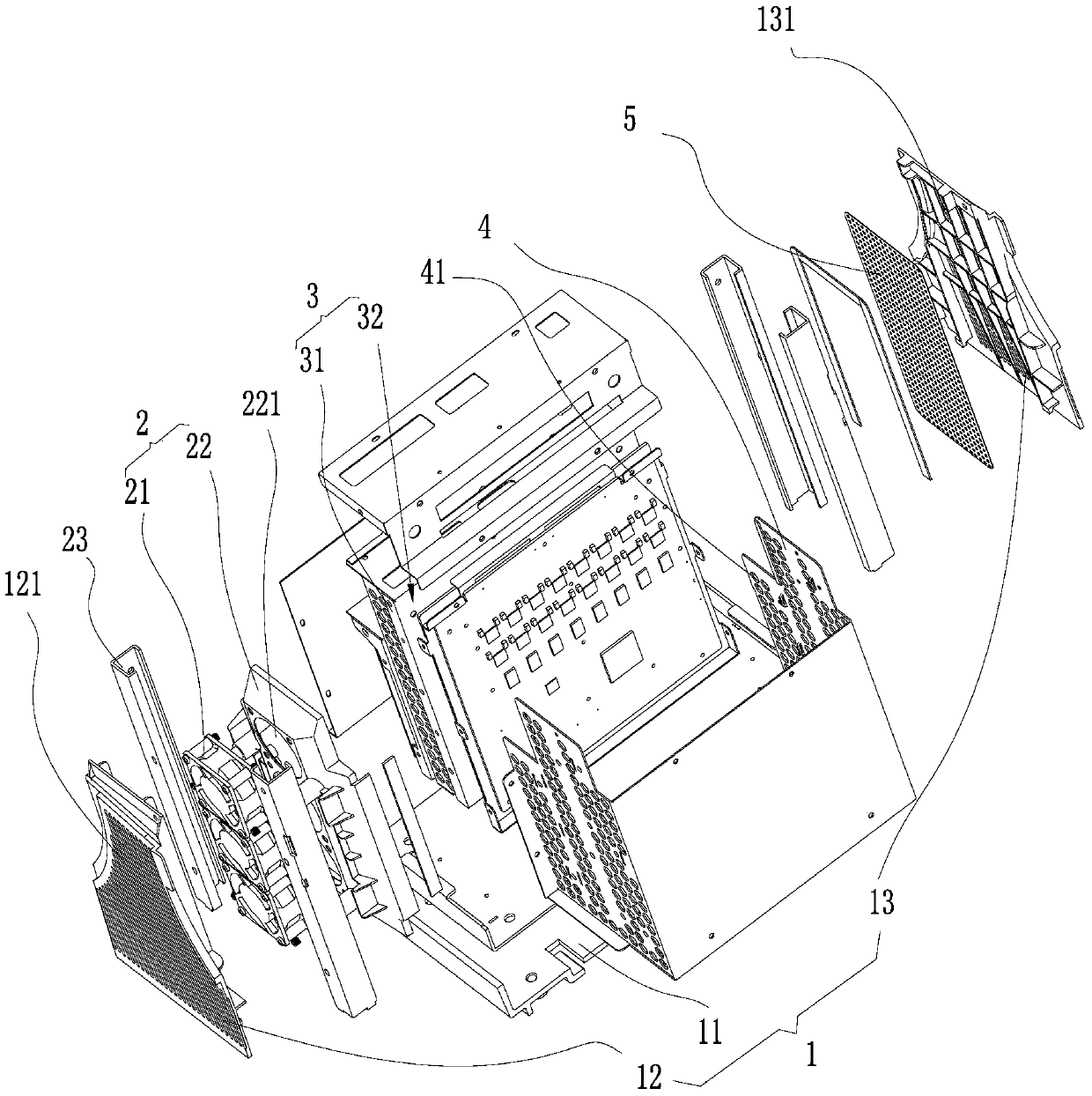 131
5
4
41
3
32
31
2
221
22
21
23
121
13
11
1
12