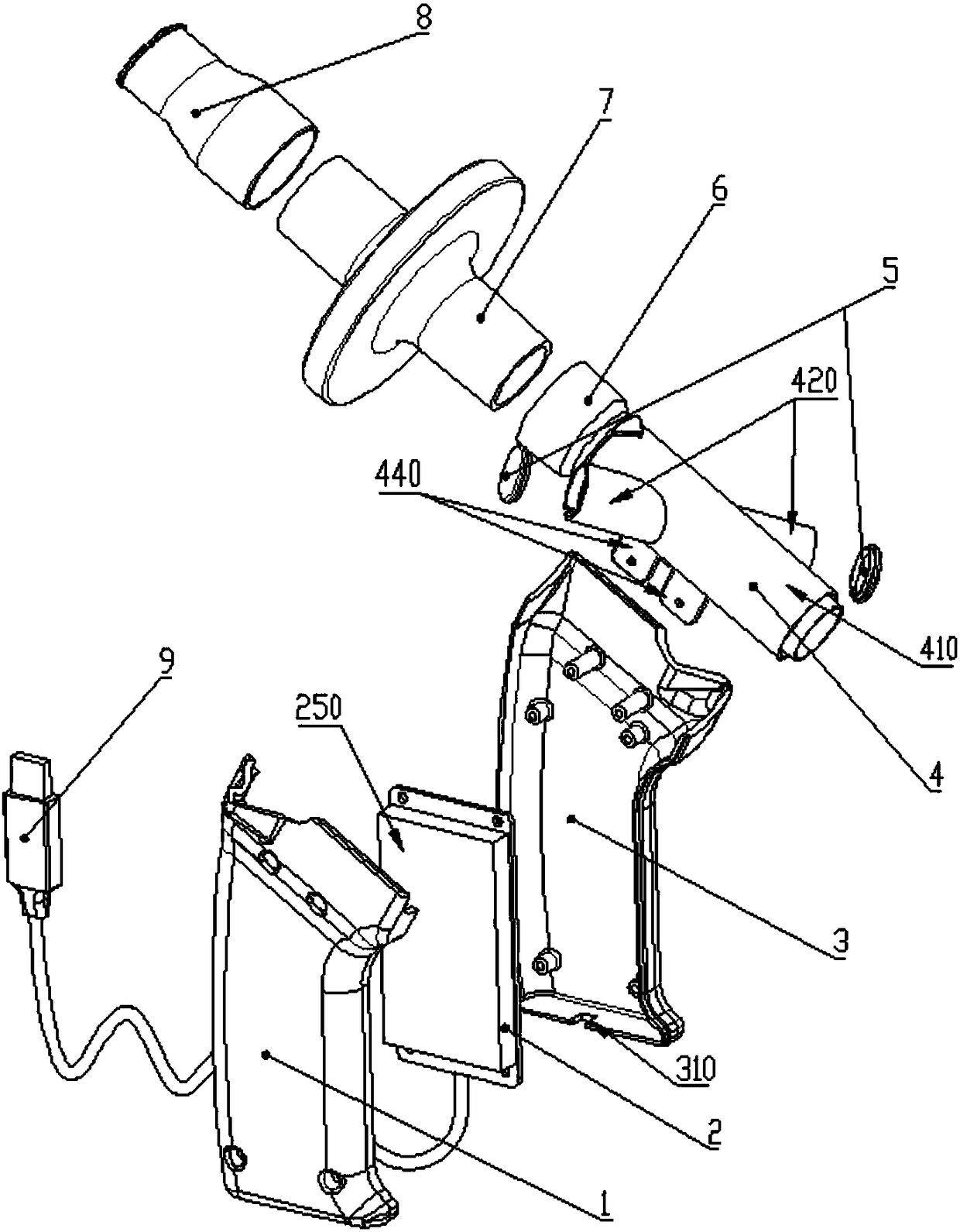 8
7
6
5
420
440
410
4
9
250
3
310
2
1