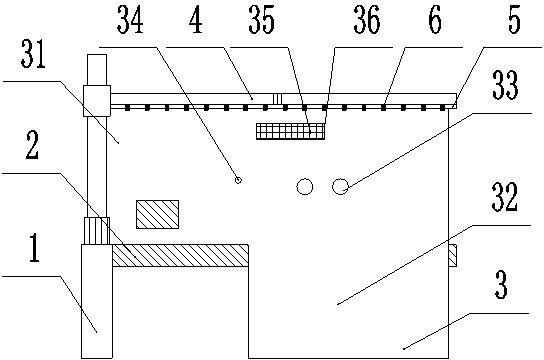 34
4
35
36
6
5
31
33
2
32
1
3