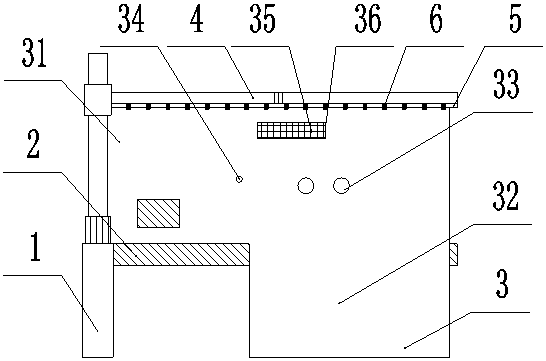 34
4
35
36
6
5
31
33
2
32
1
3