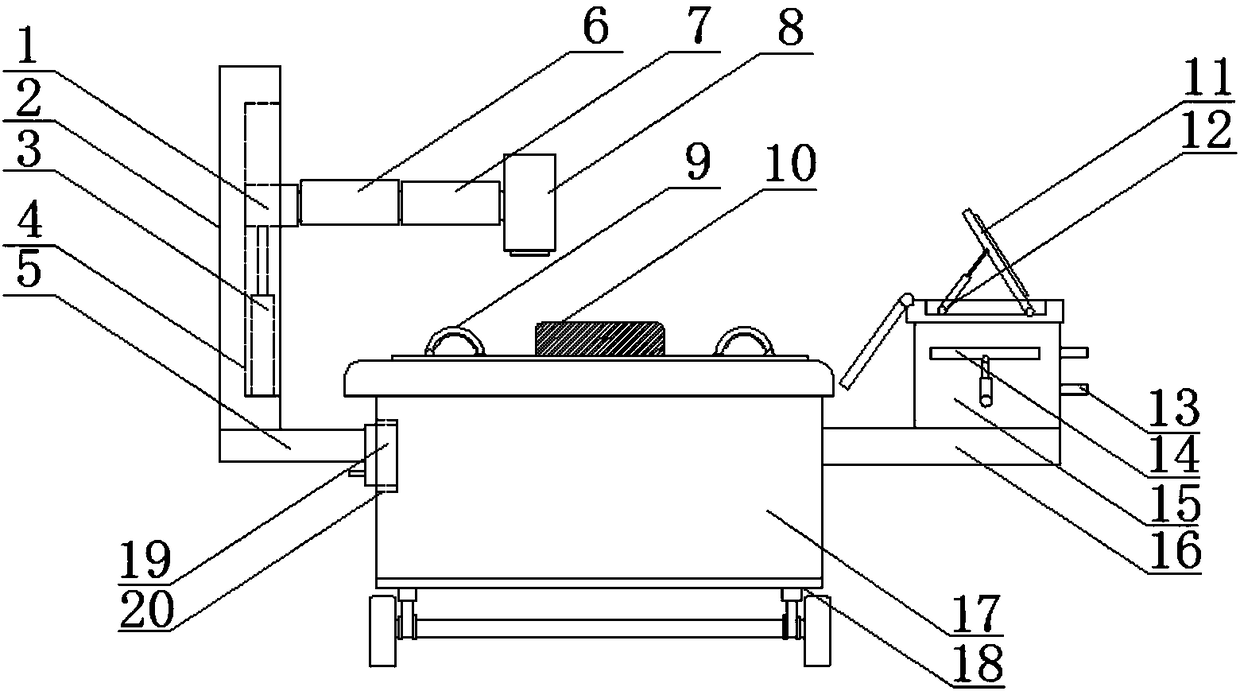 1
2
3
4
5
6
7
8
9
10
11
12
13
14
15
16
17
18
19
20