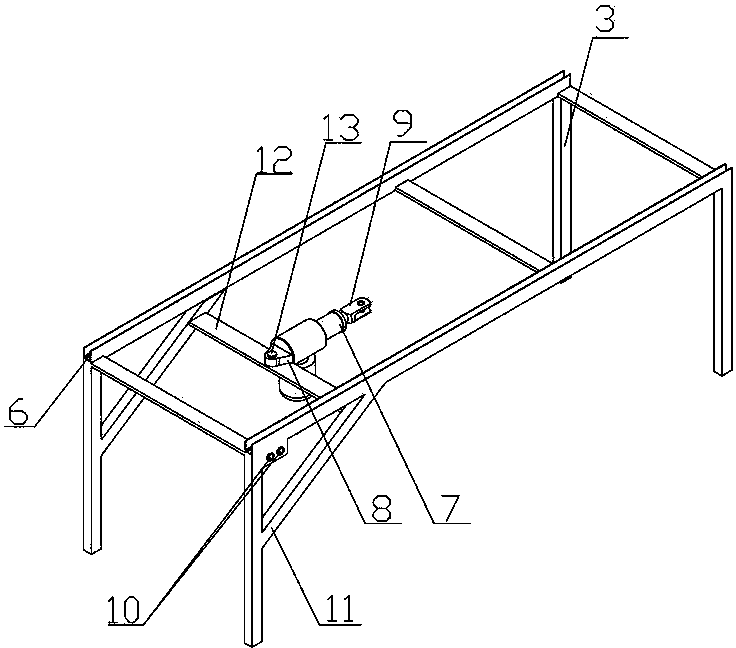 3
13
9
12
6
8
7
10
11