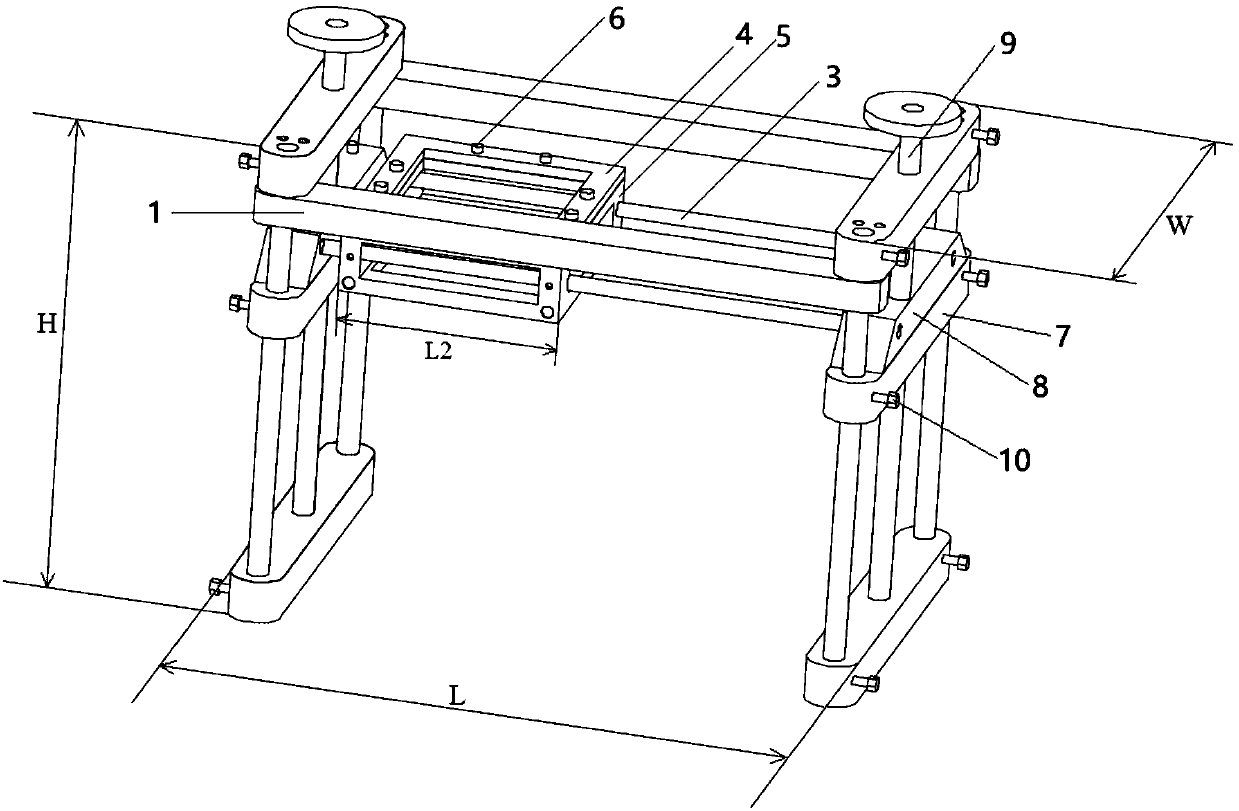 6
4
5
3
9
1
W
H
L2
7
8
10
L