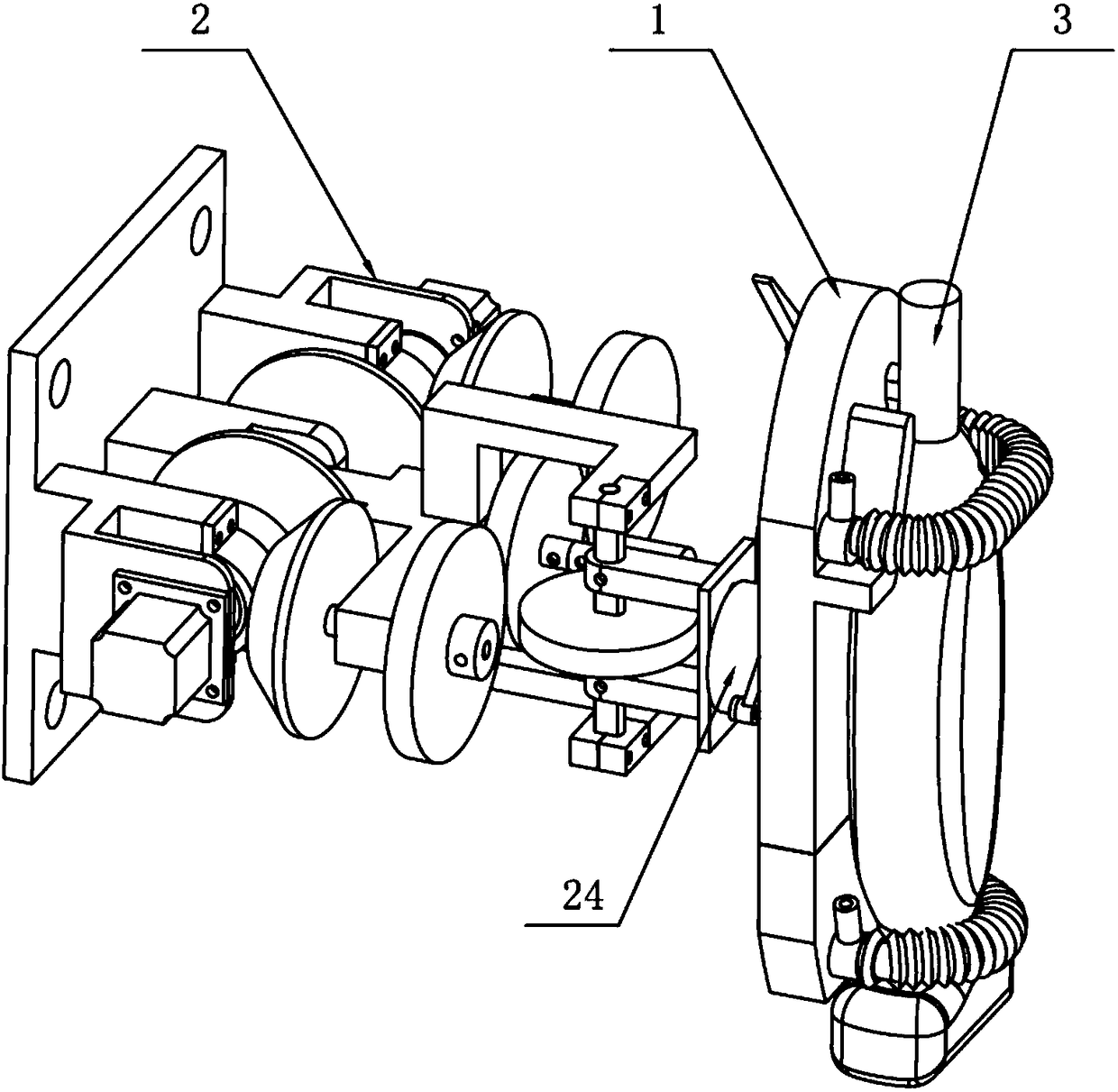 2
1
3
24