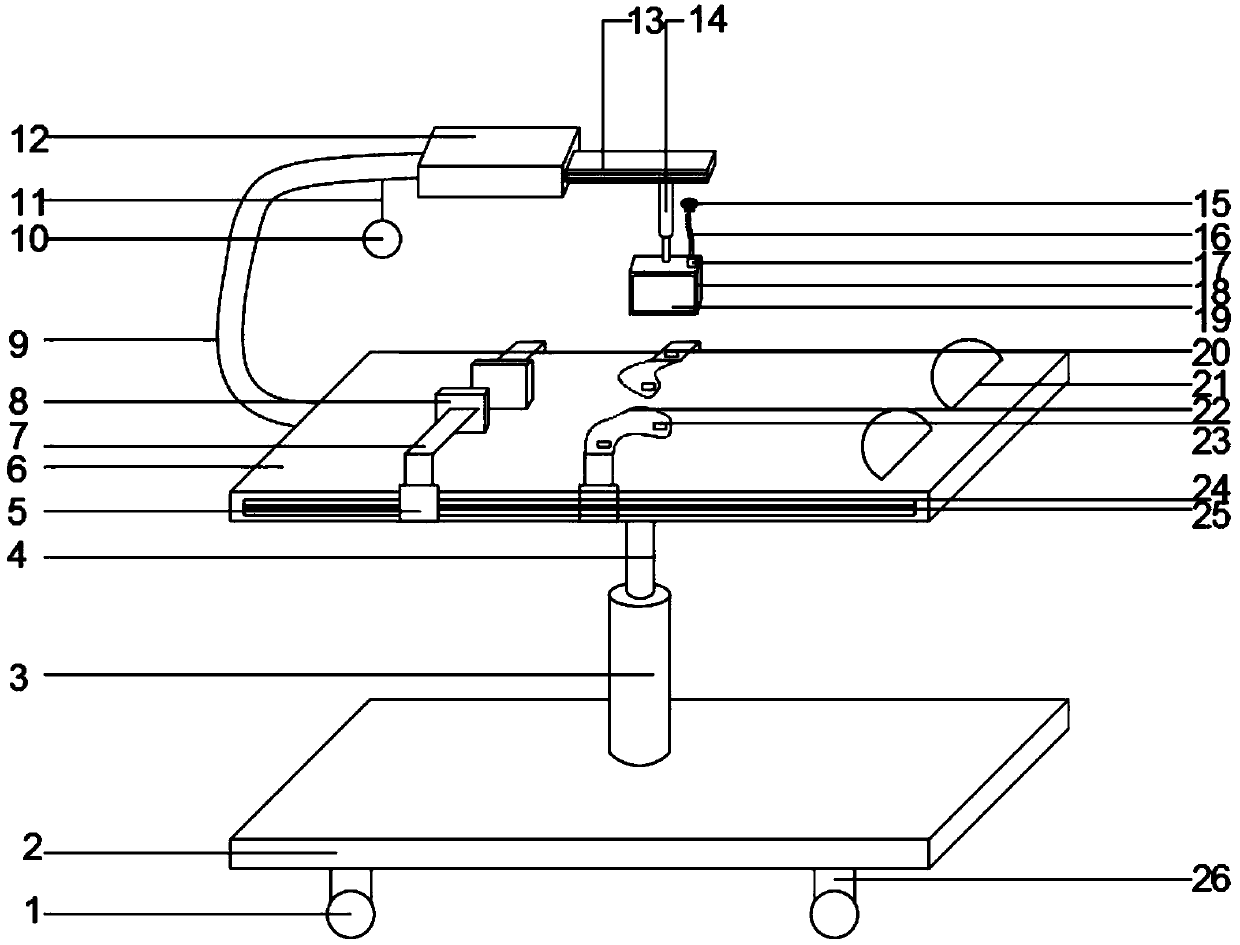 13 14
12
11
10
9
8
7
6
5
4
3
2
1
15
16
17
18
19
20
21
22
23
24
25
26