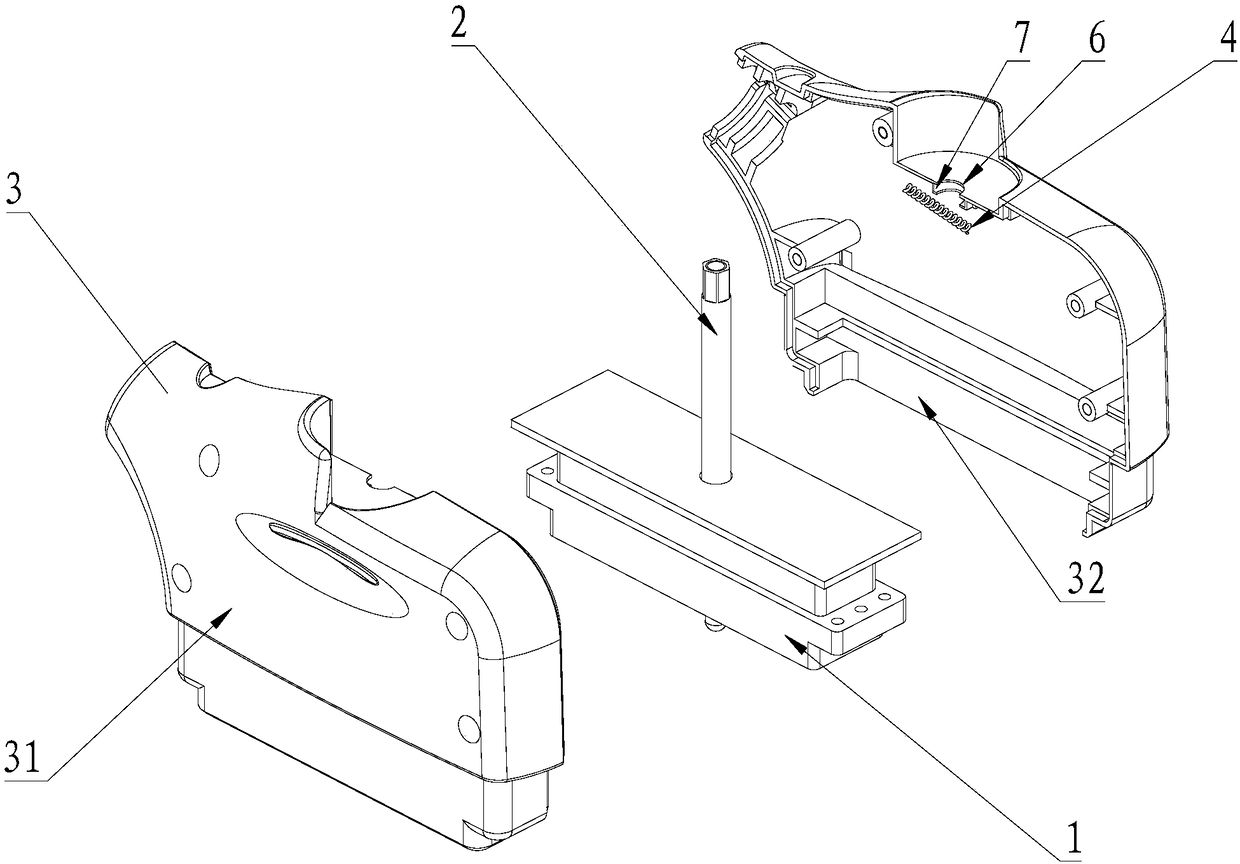 2
7
6
4
3
32
31
1