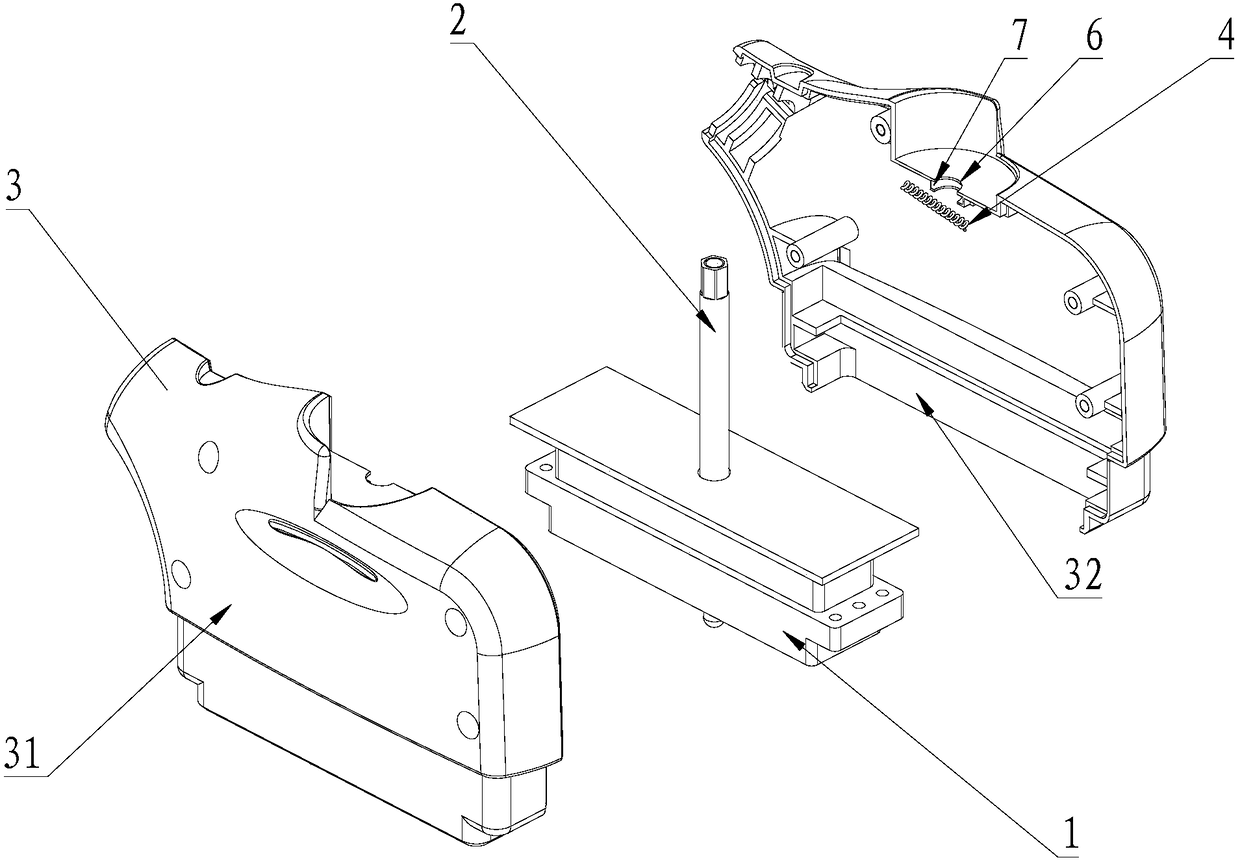 2
7
6
4
3
32
31
1