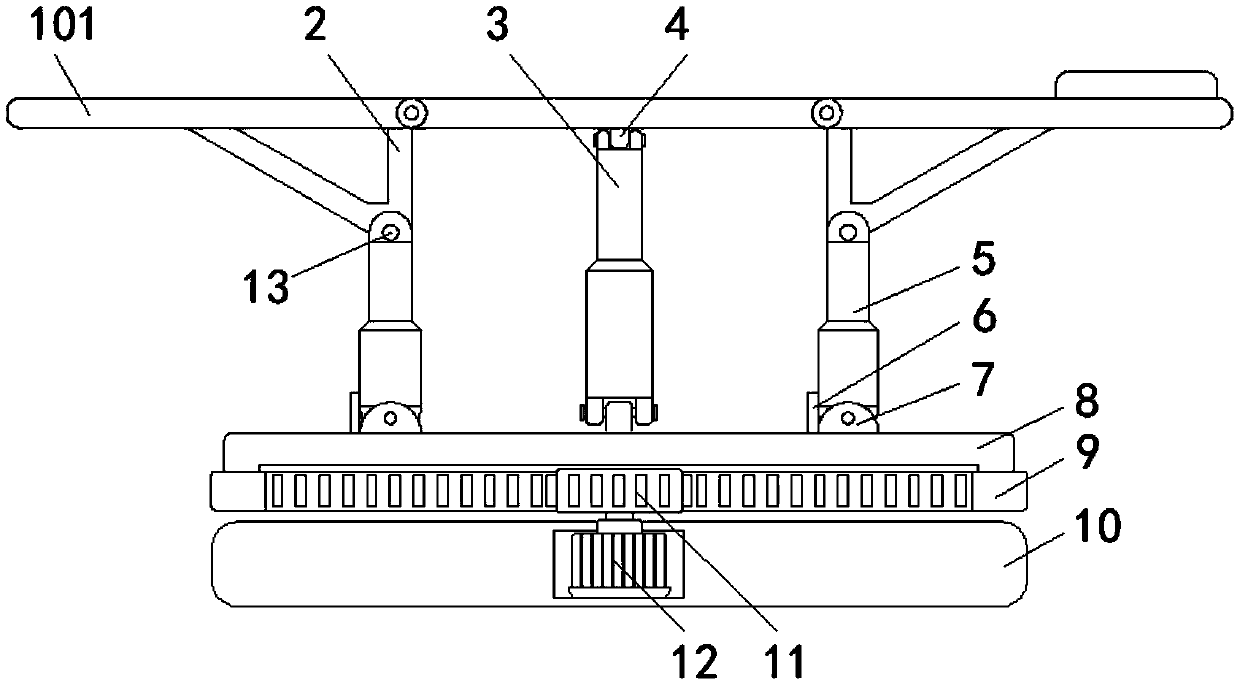 101
2
3
4
13
5
6
7
8
9
10
12
11