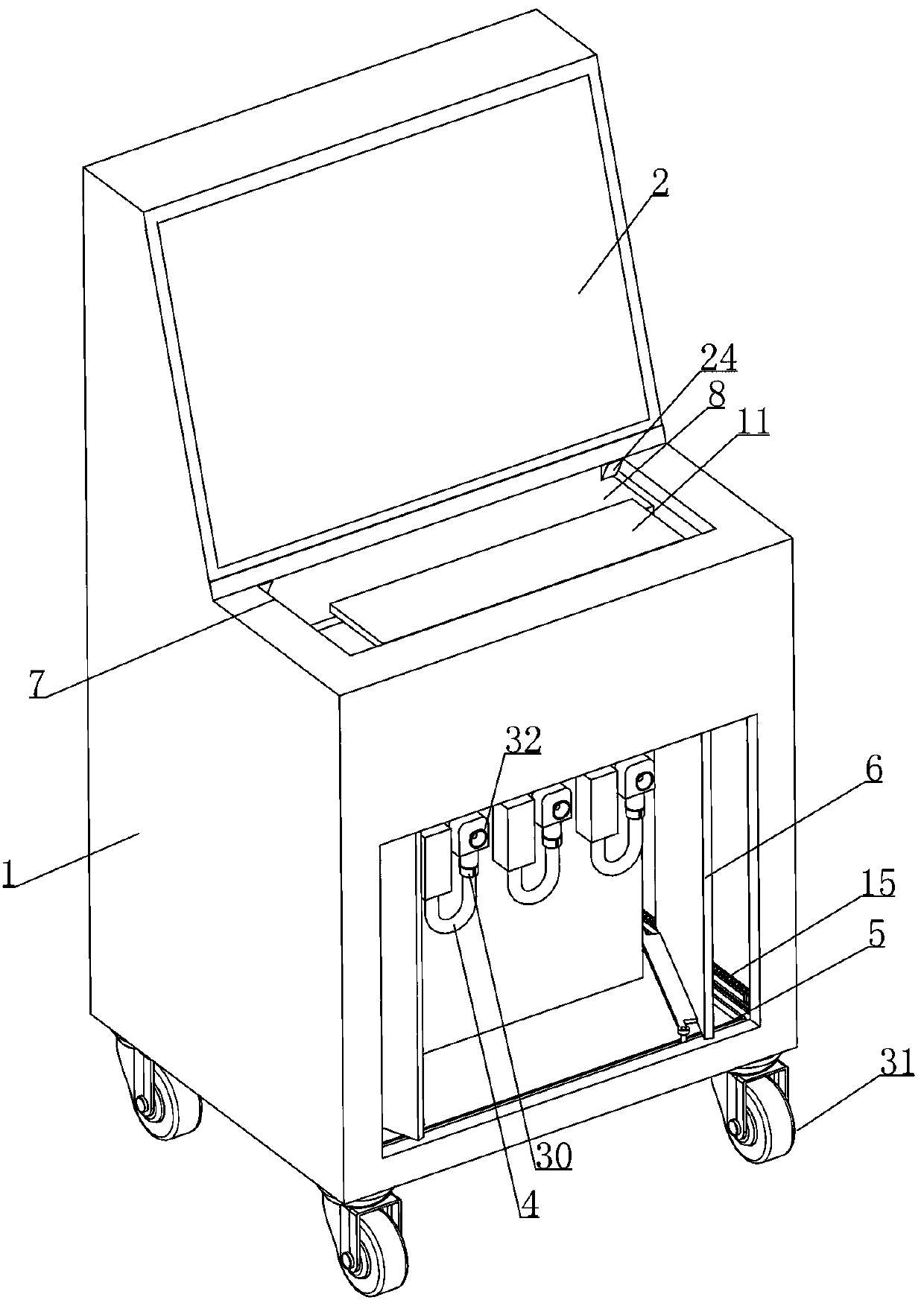 2
24
8
11
7
32
6
1
15
5
31
30
4