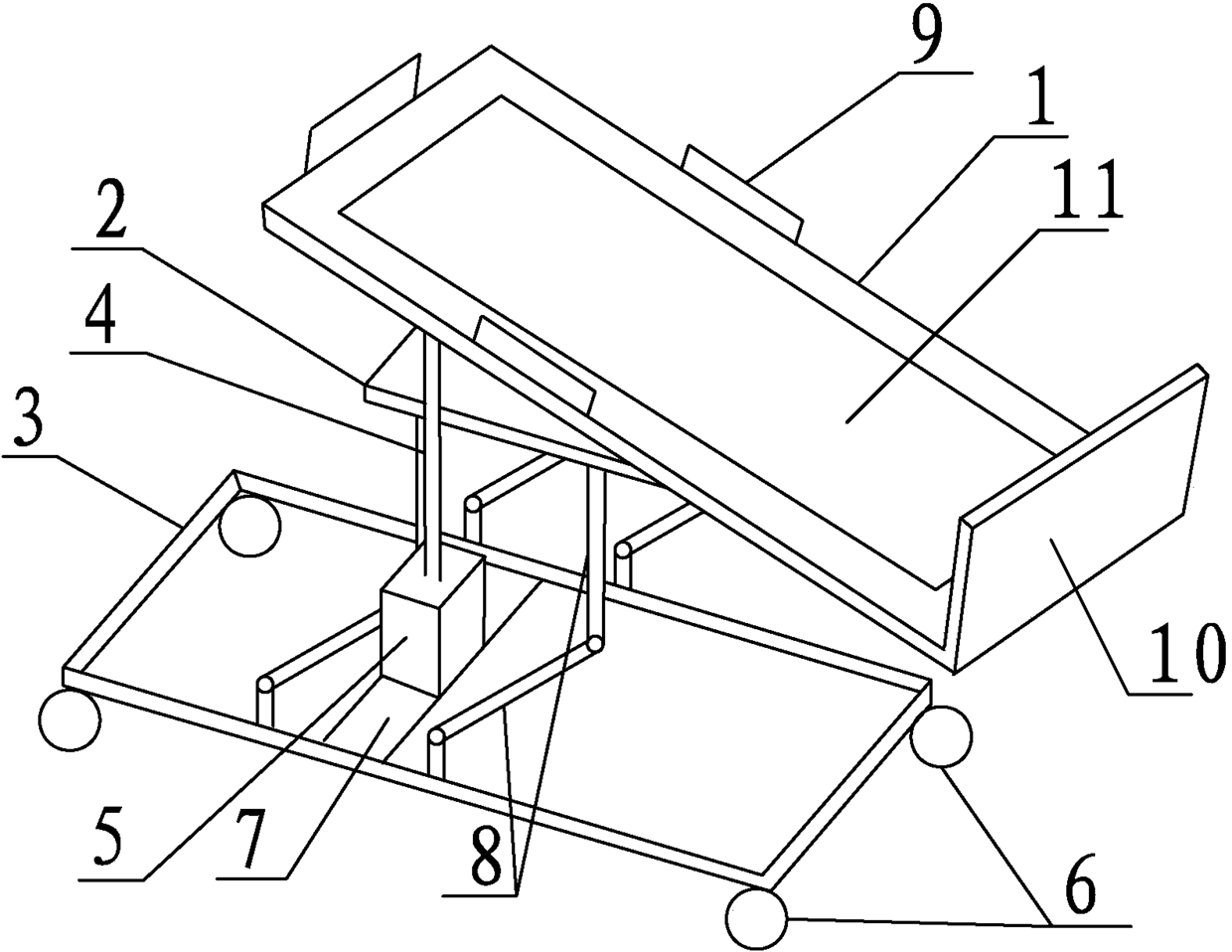 9
1
11
2
4
3
10
5
7
8
6