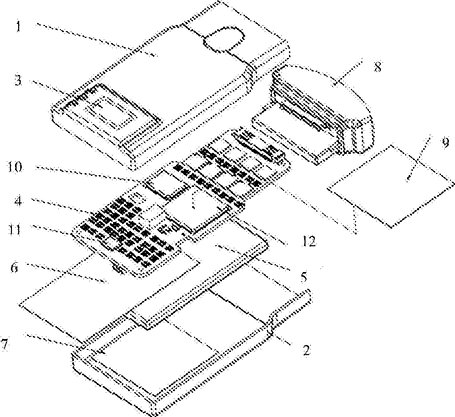 1
3
8
9
10
4
11
12
6
5
7
2