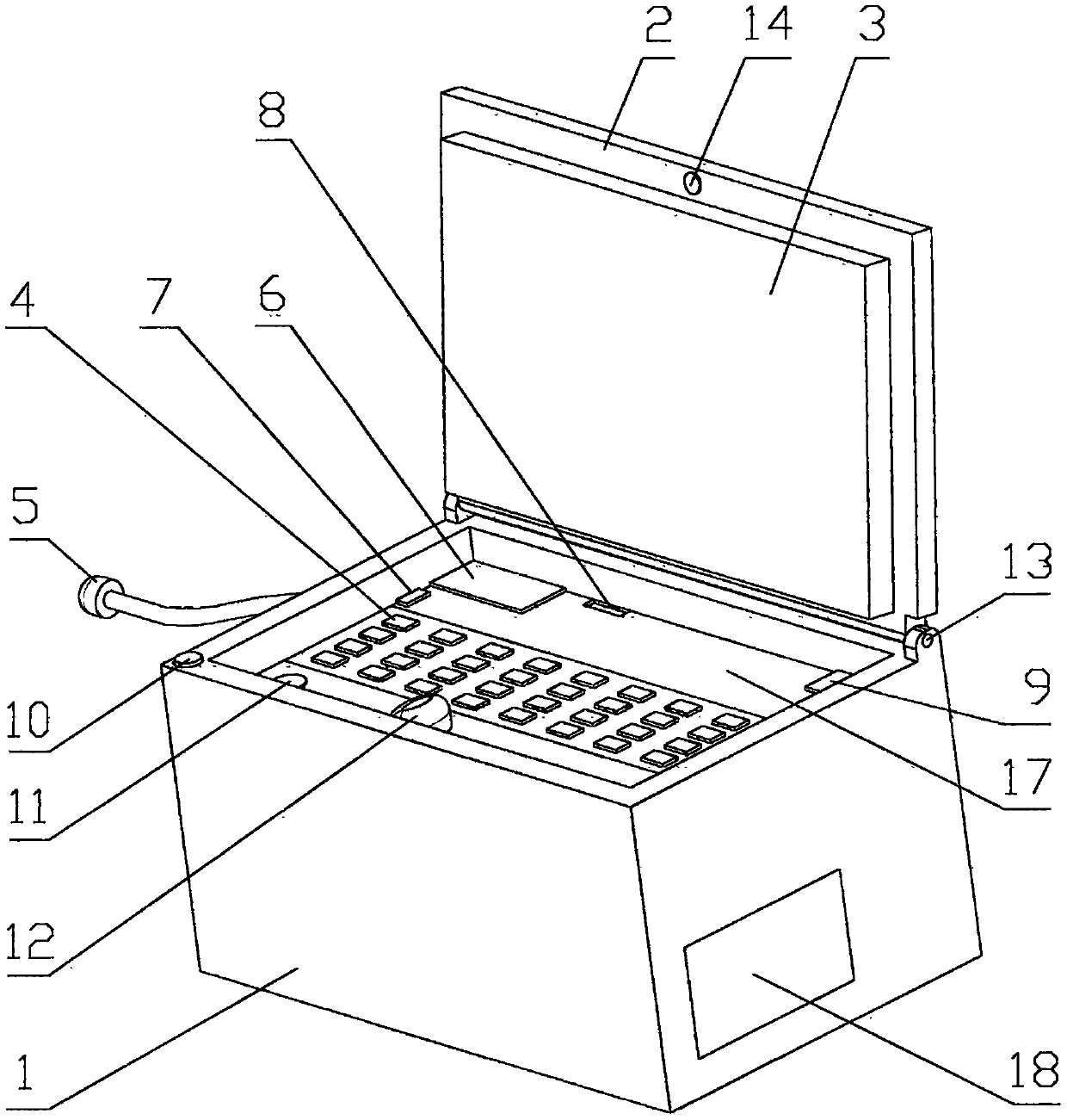 2
14
3
8
4
7
6
5
13
10
9
11
17
12
1
18