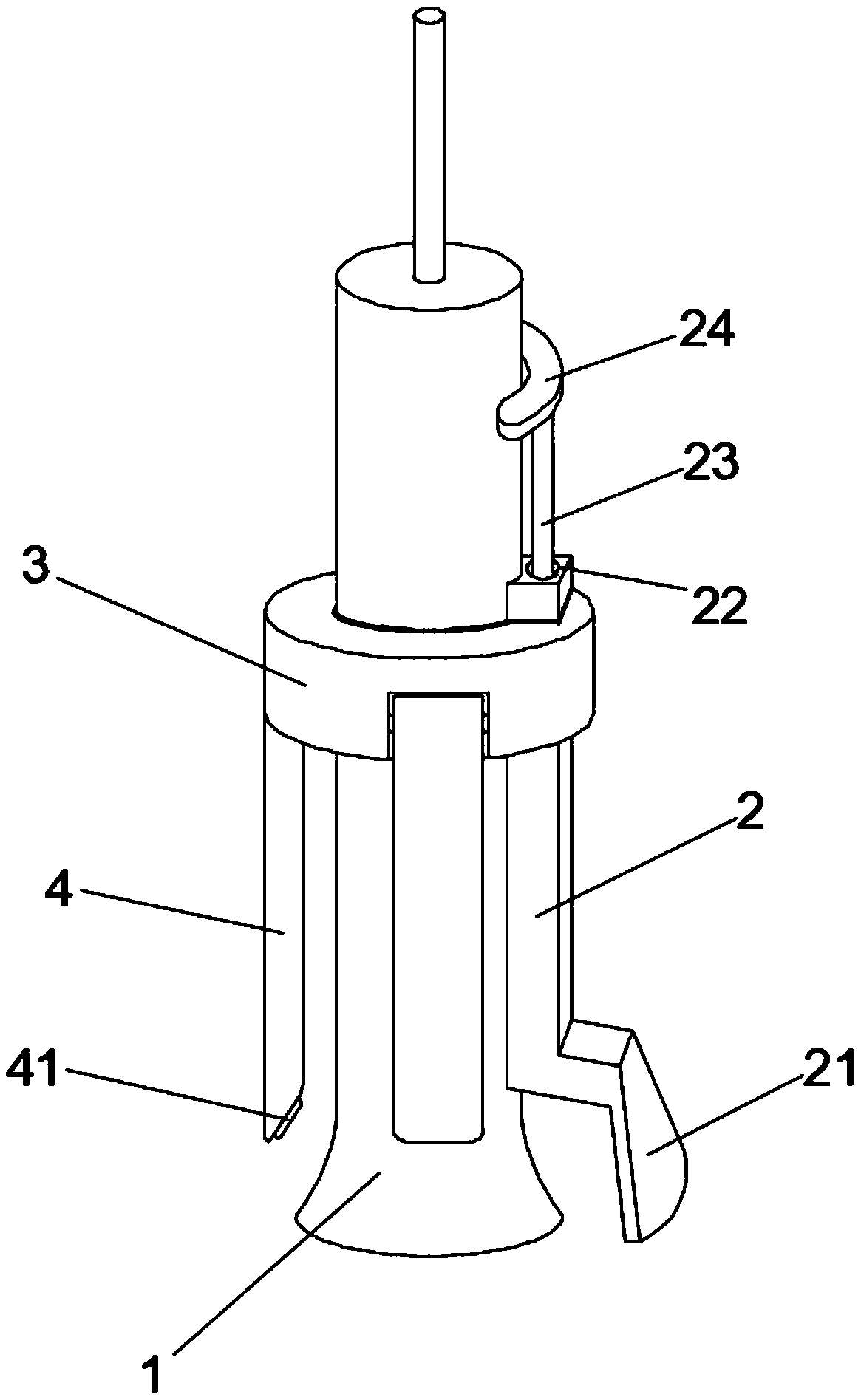 24
23
3
22
2
4
41
21
1