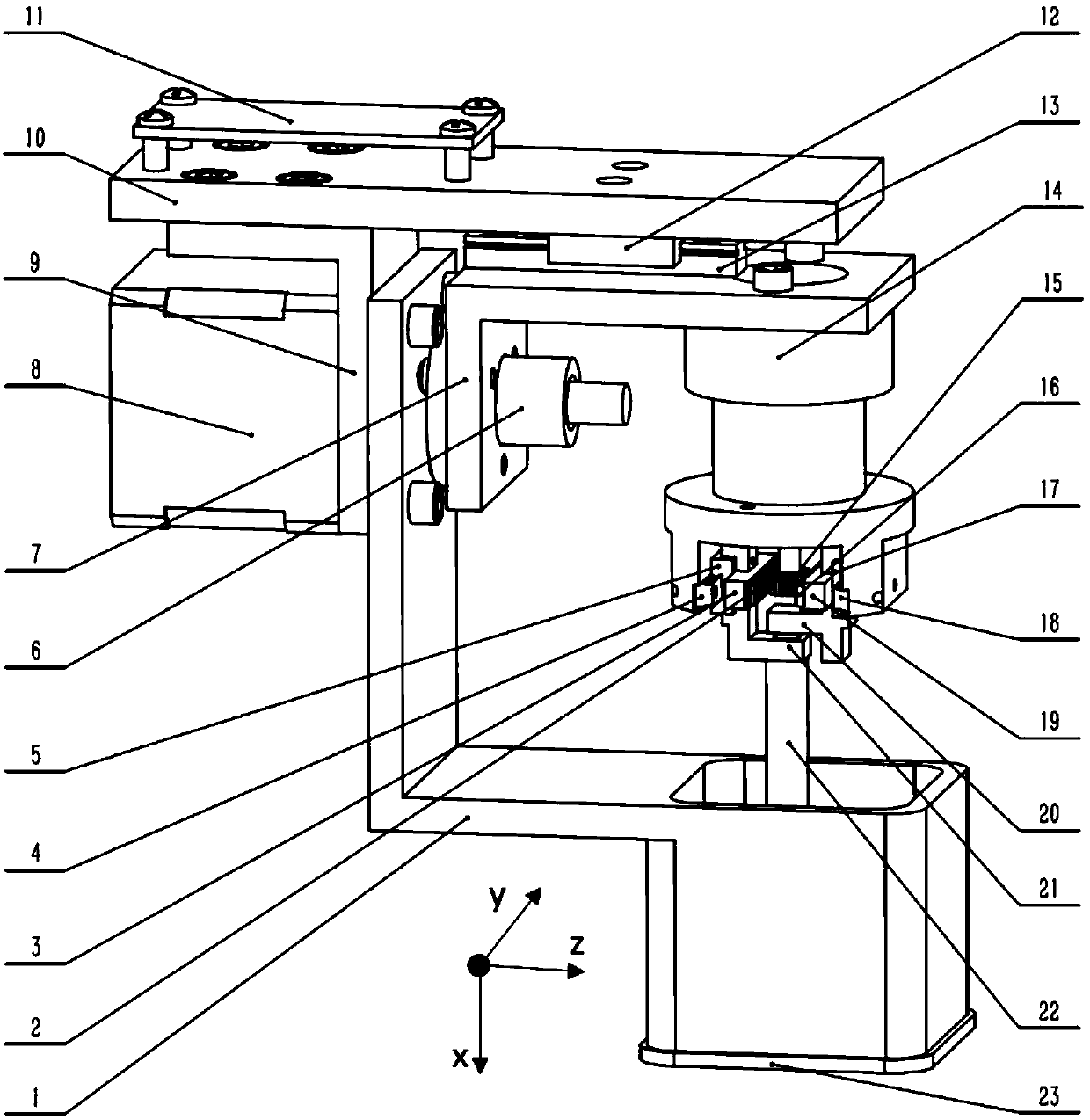 11
10
9
8
7
6
5
4
3
2
1
12
13
14
15
16
17
18
19
20
21
22
23
y
z
x