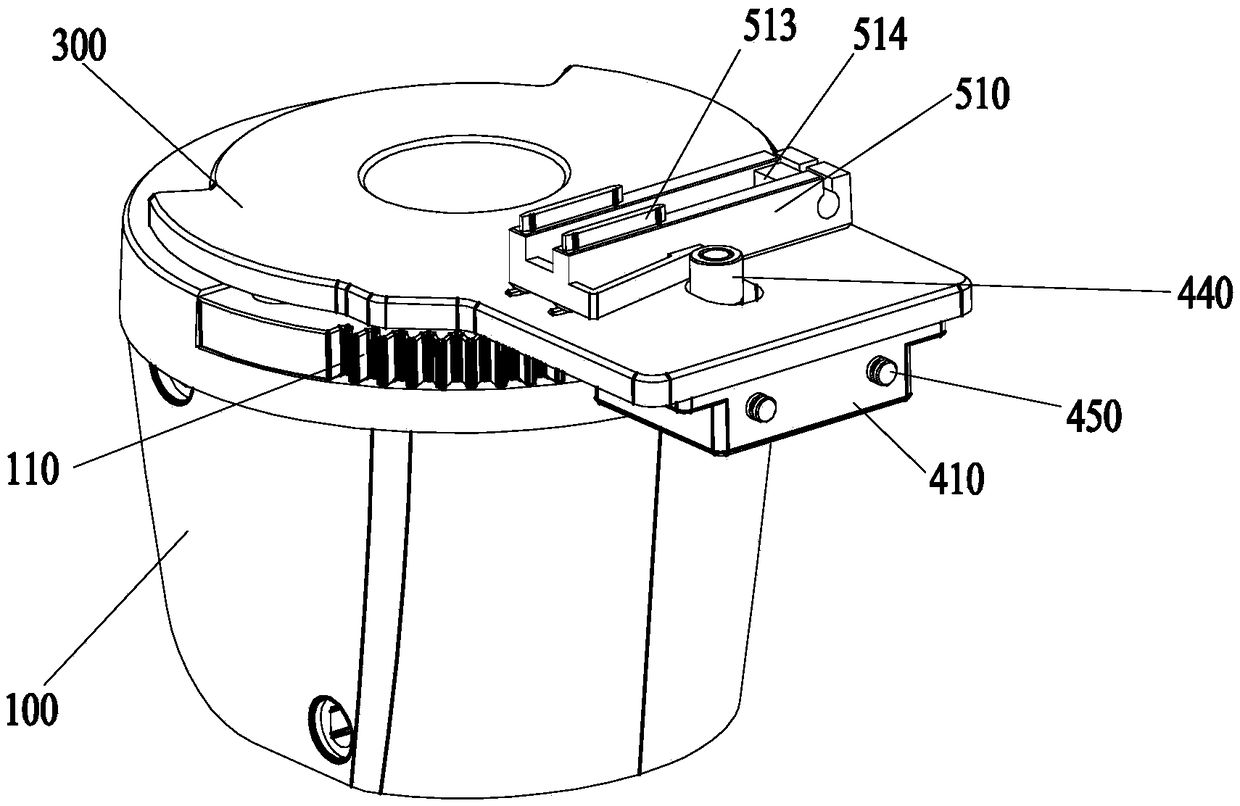 300
513
514
510
440
450
410
110
100