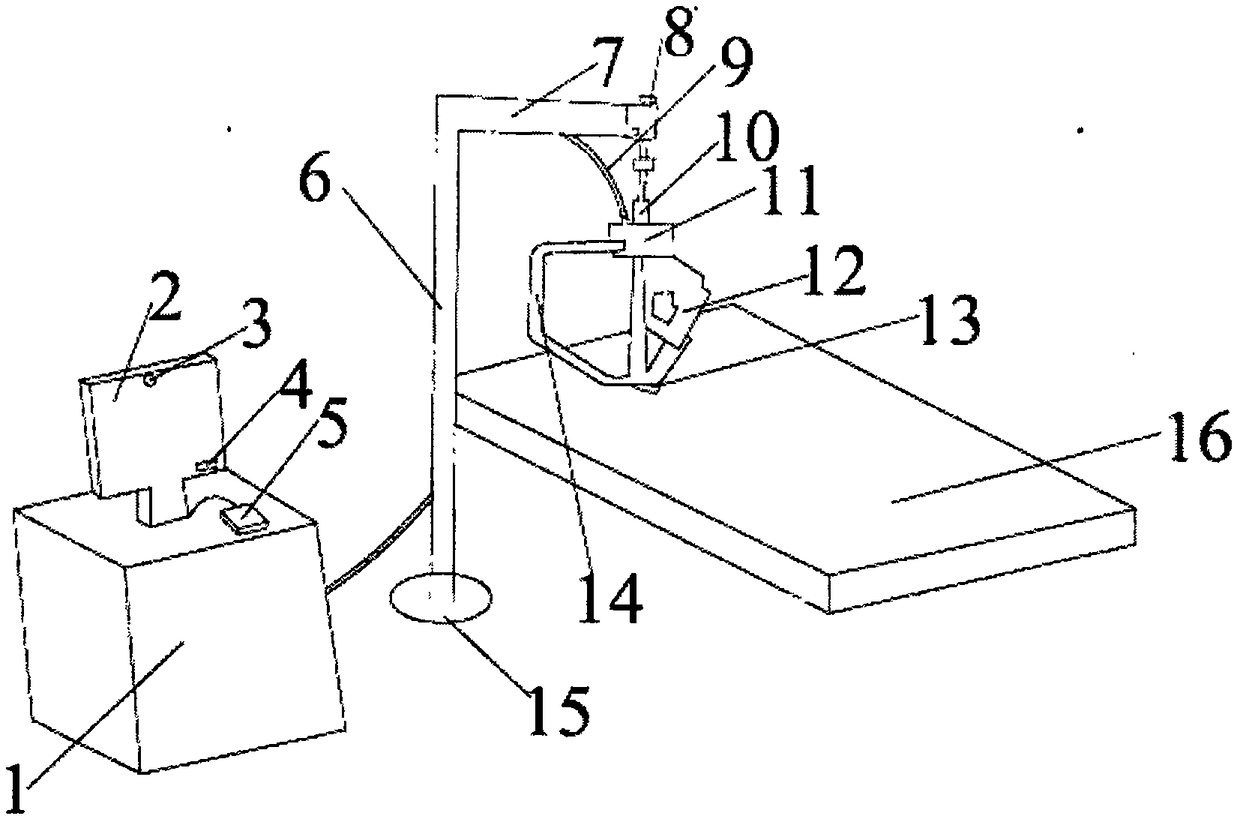 7
8
9
10
11
6
12
13
2
3
4
5
16
14
15
1