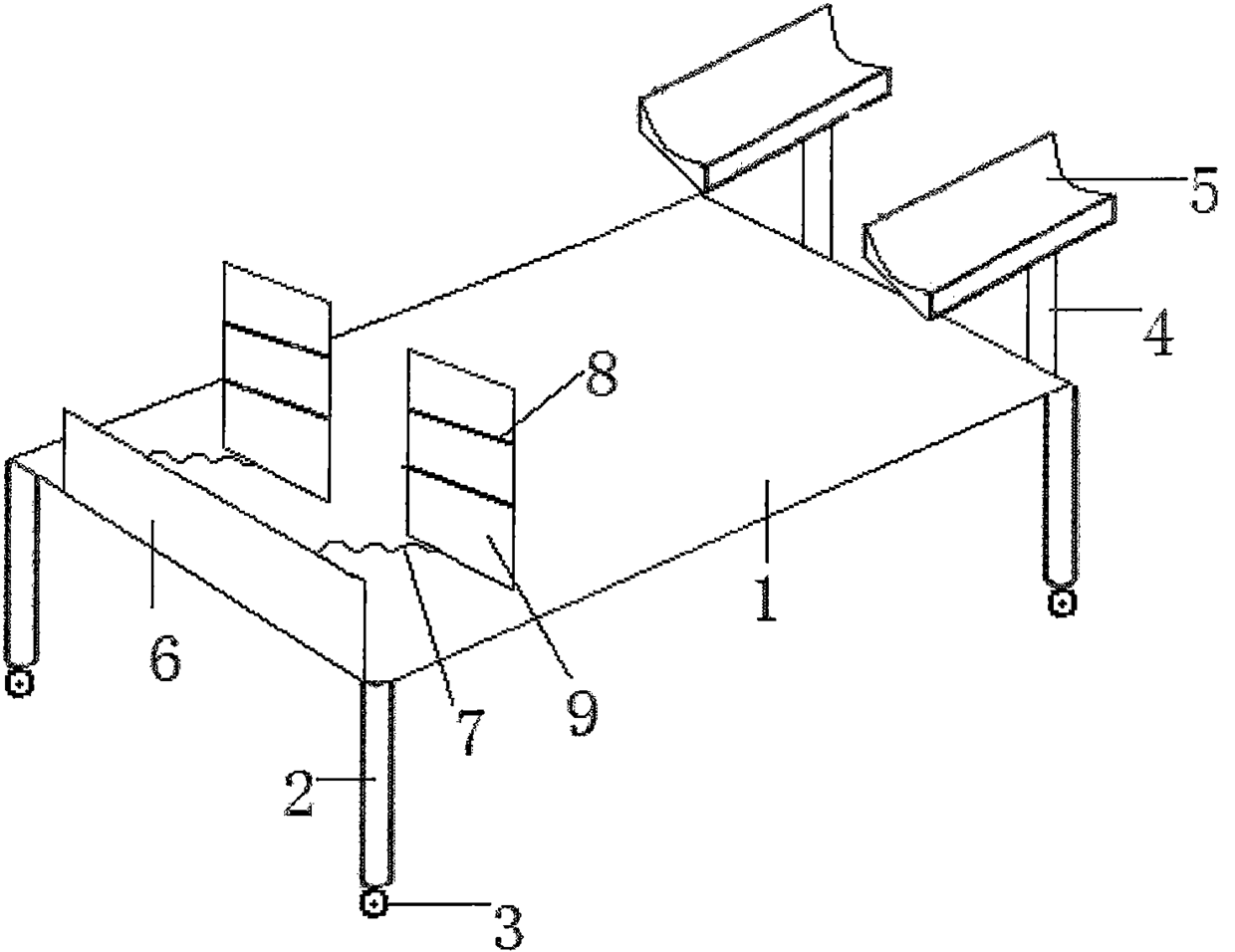 5
4
8
1
6
7
9
2
3