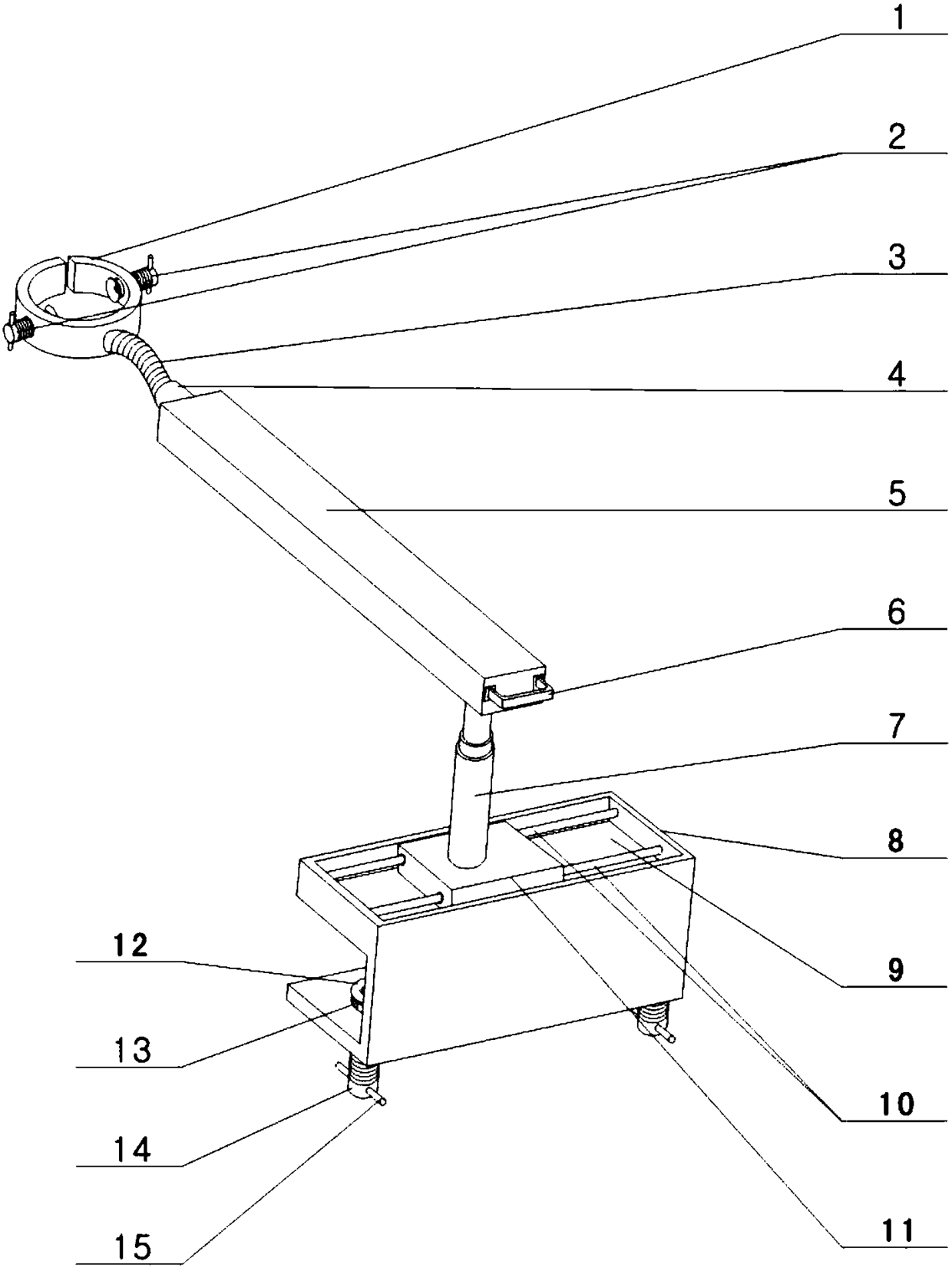 1
2
3
4
5
6
7
8
9
10
11
12
13
14
15