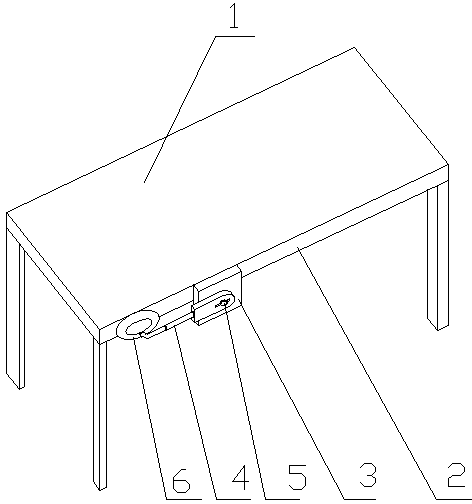 1

6 4 5 3 2