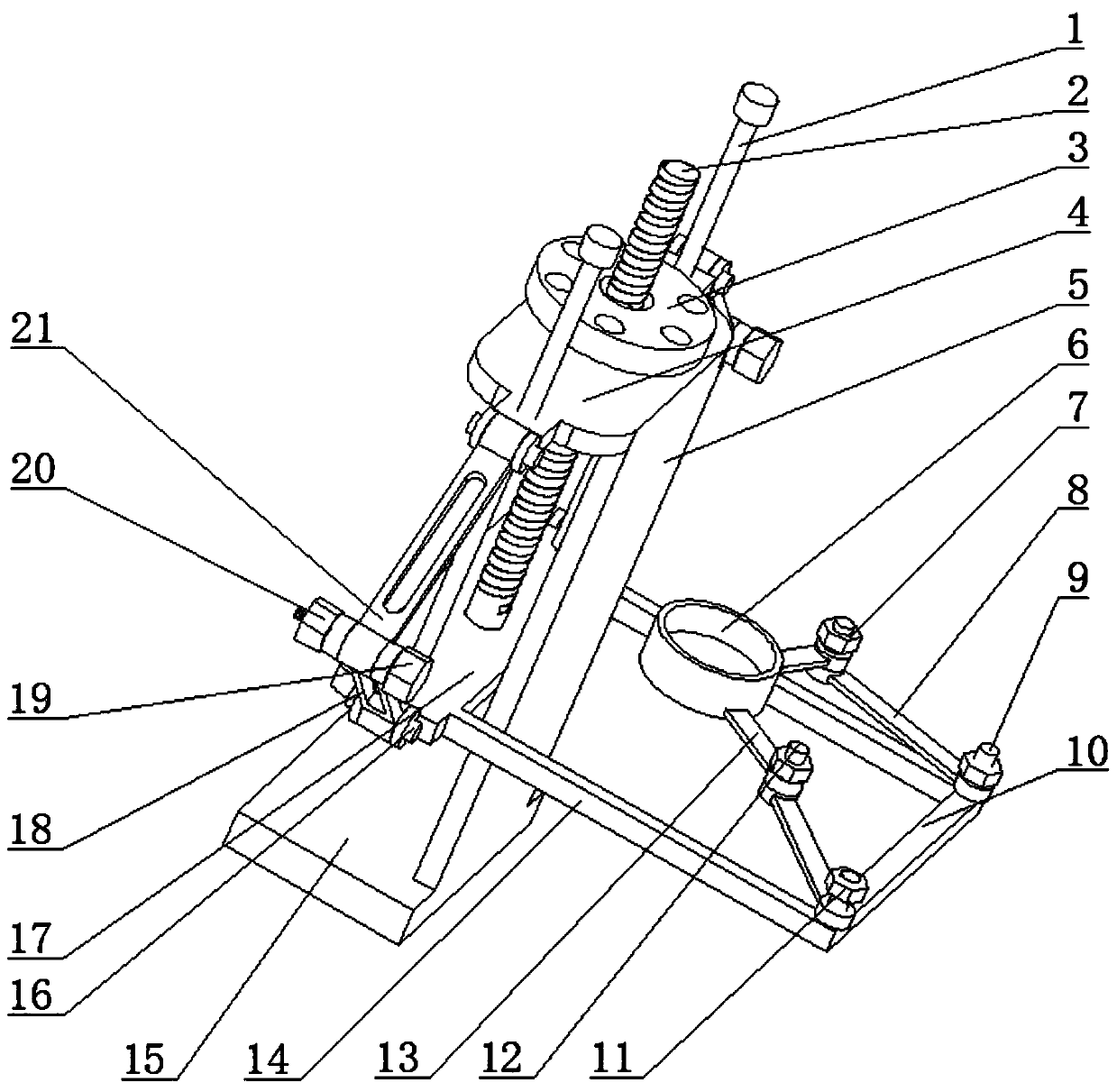 1
2
3
4
5
6
7
8
9
10
21
20
19
18
17
16
15
14
13
12
11