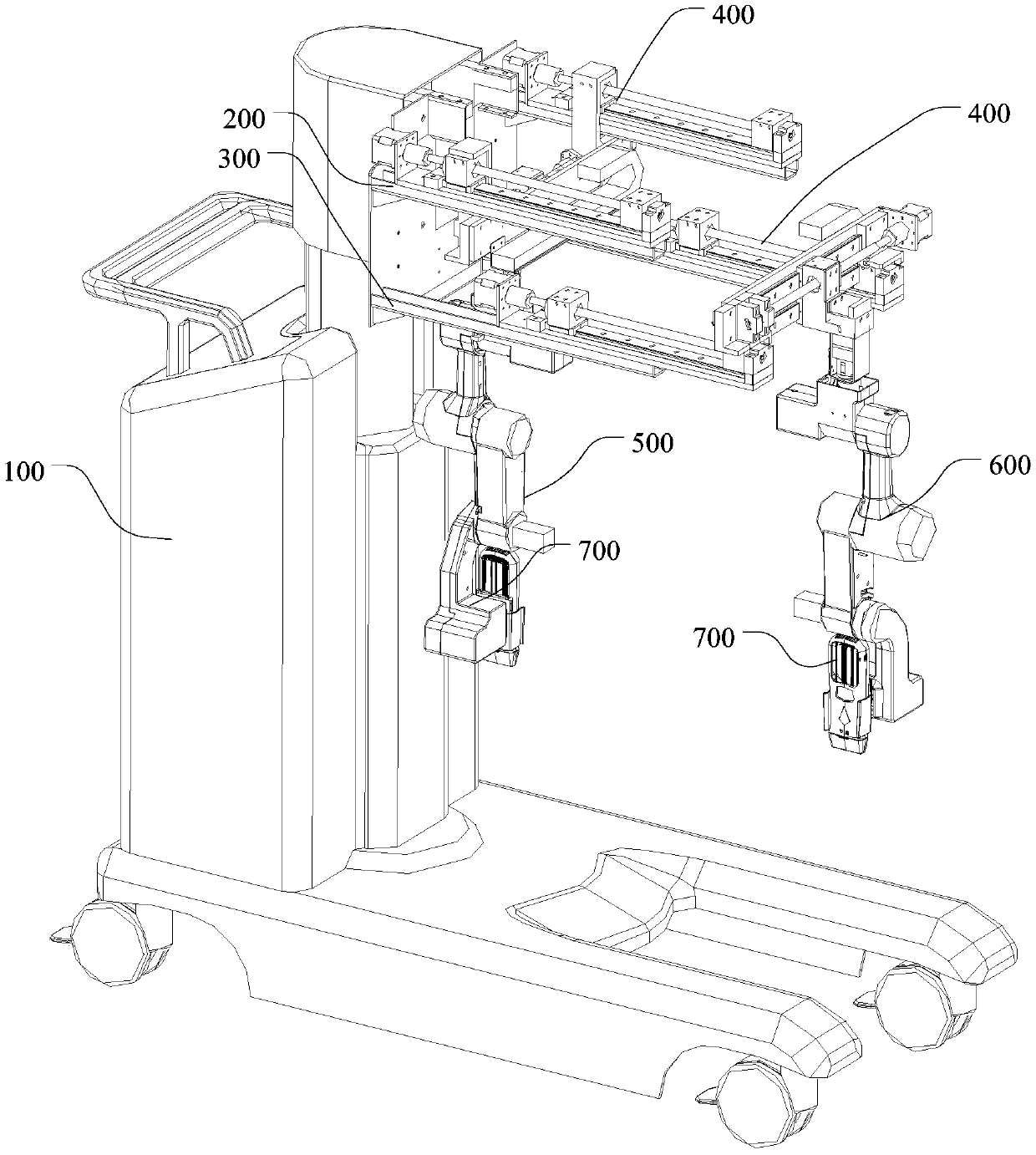 400
400
200
300
500
600
100
700
700