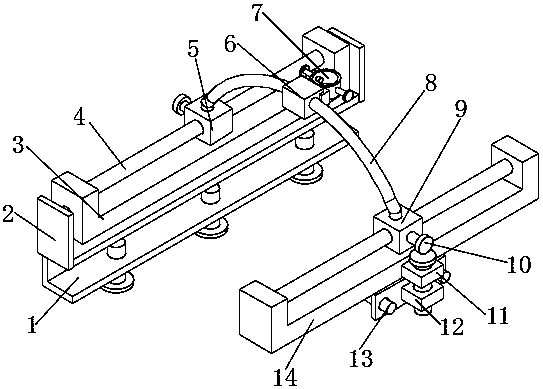 7
5
6
8
9
4
3
2
10
11
1
12
13
14