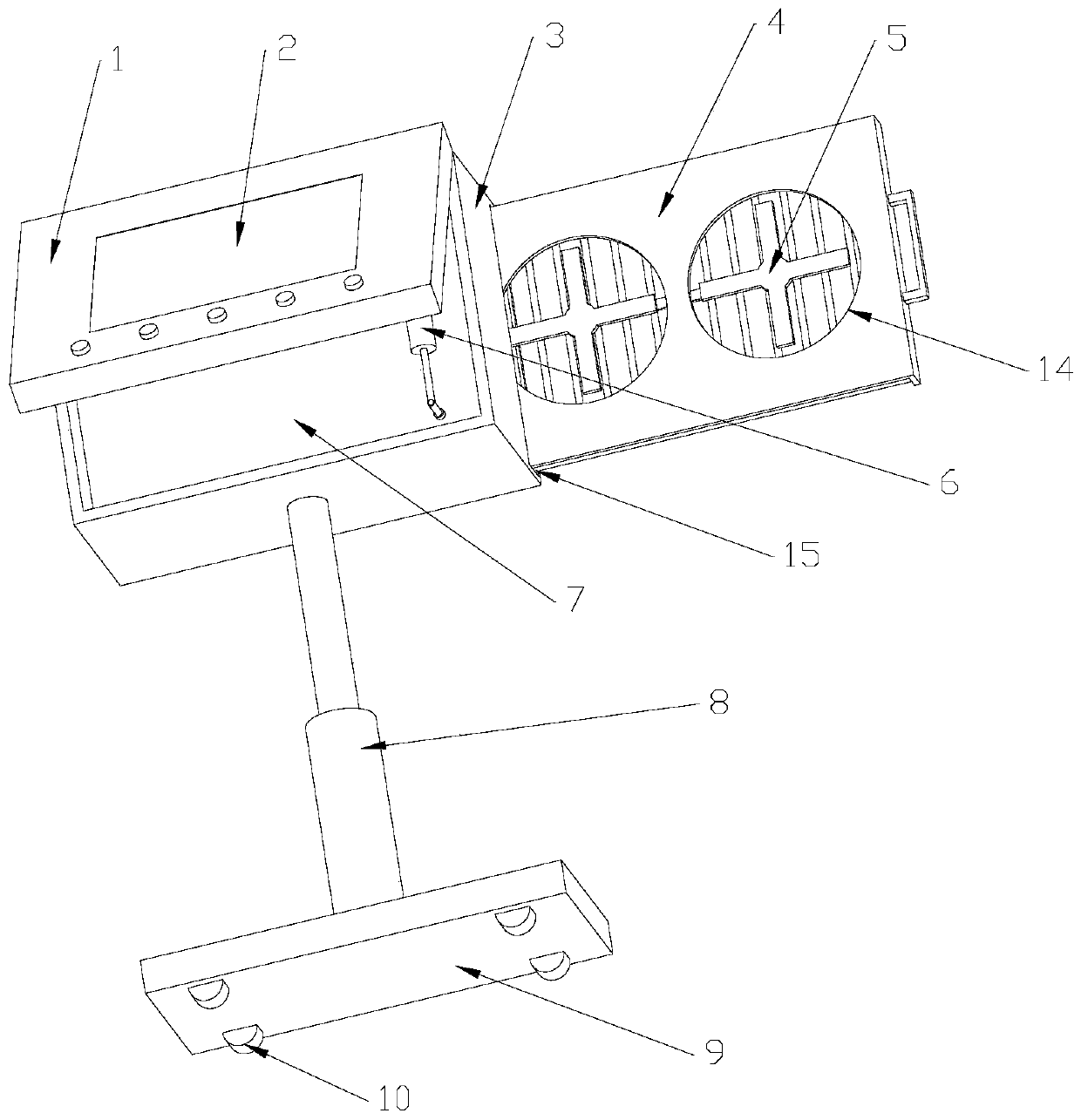 1
2
3
4
5
14
6
15
7
8
9
10