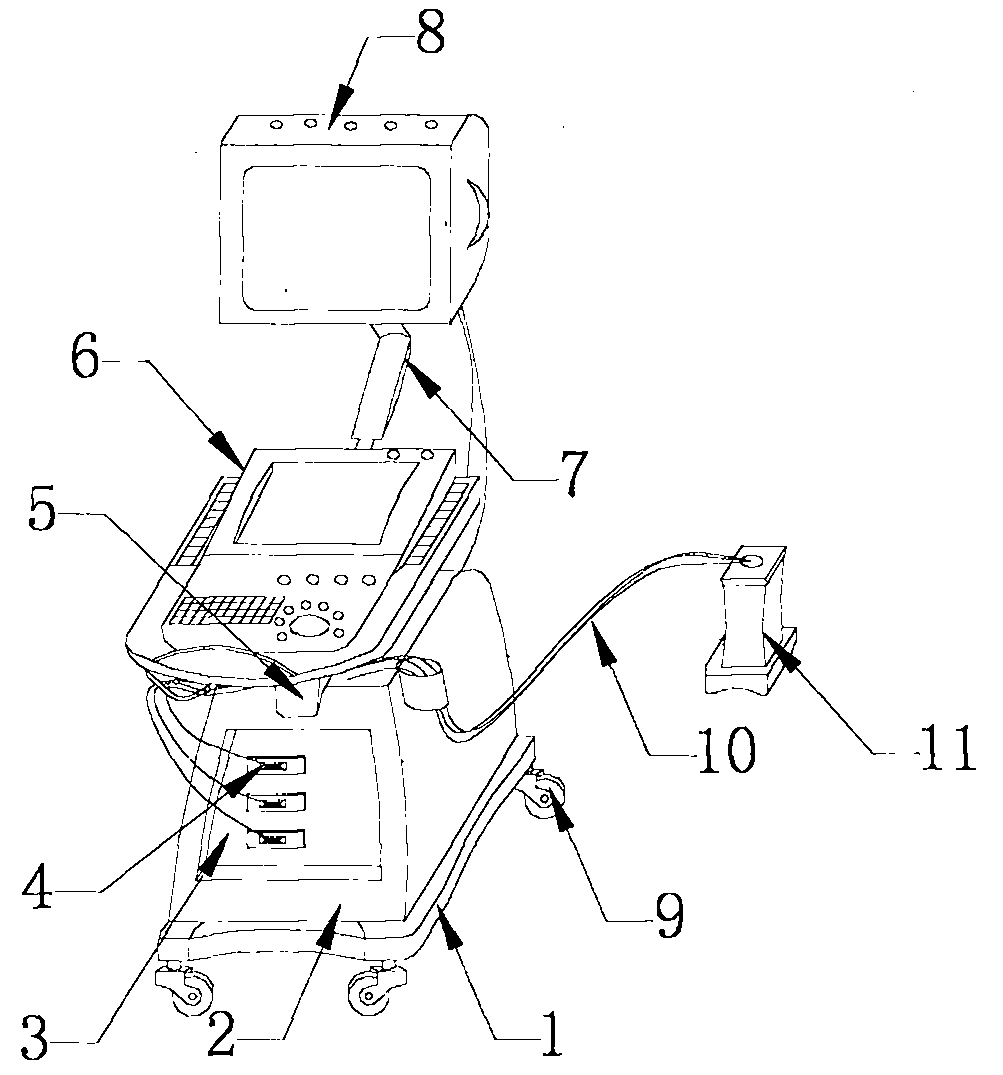 8
6
7
5
10
11
4
9
3
2
1