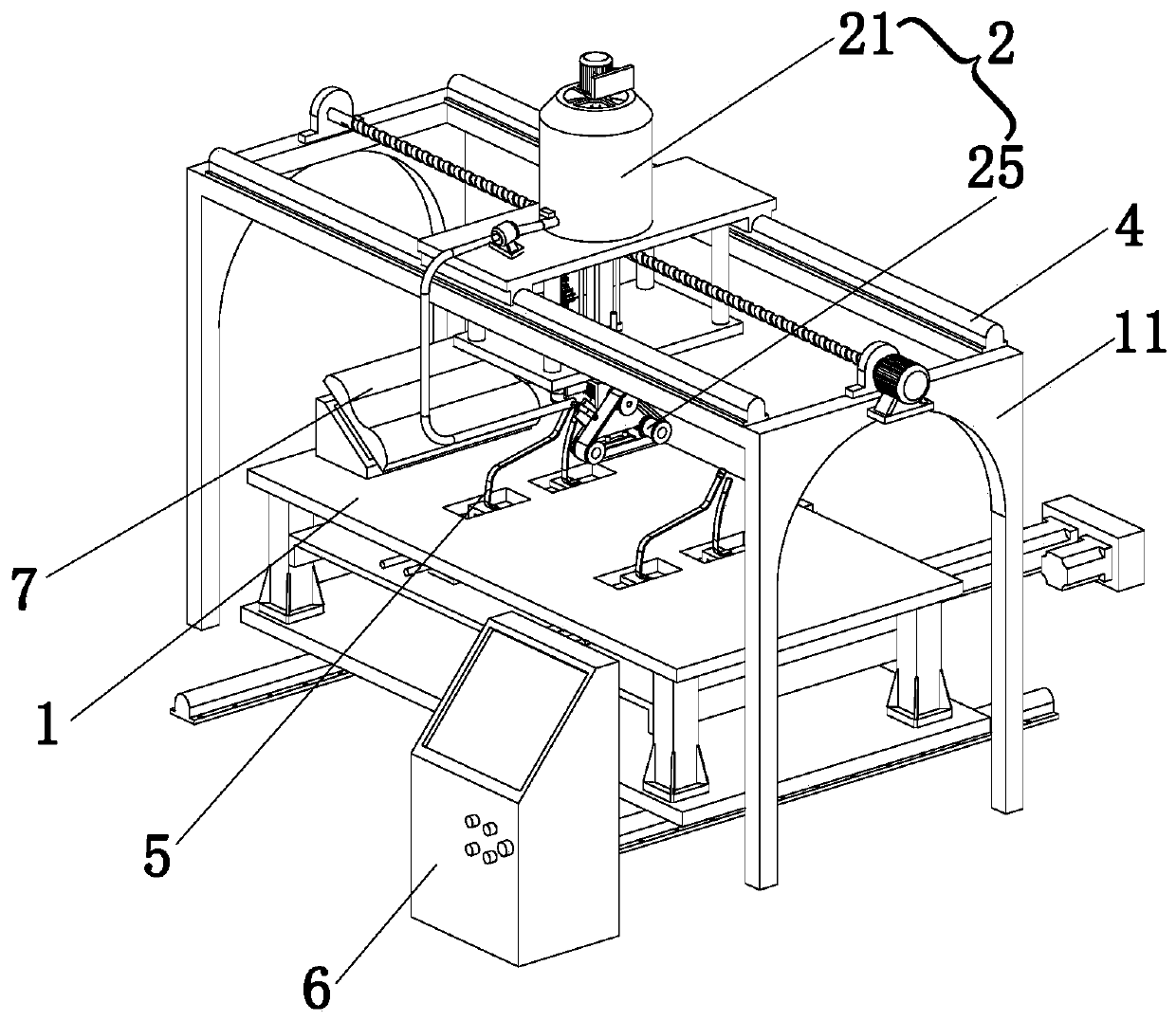 21
2
25
4
11
7
1
5
6