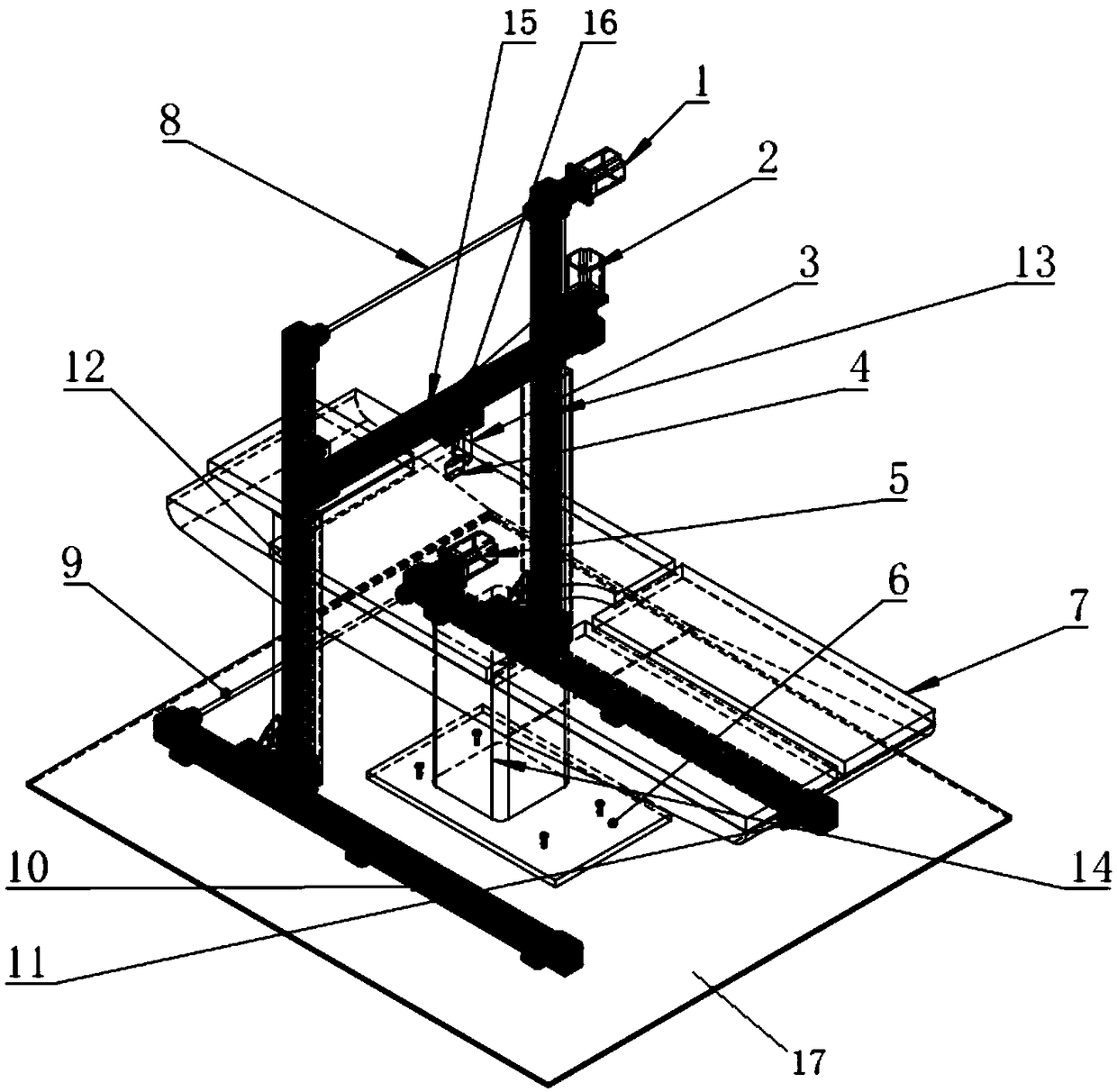 15
16
1
8
2
3
13
12
4
5
9
6
7
10
14
11
17