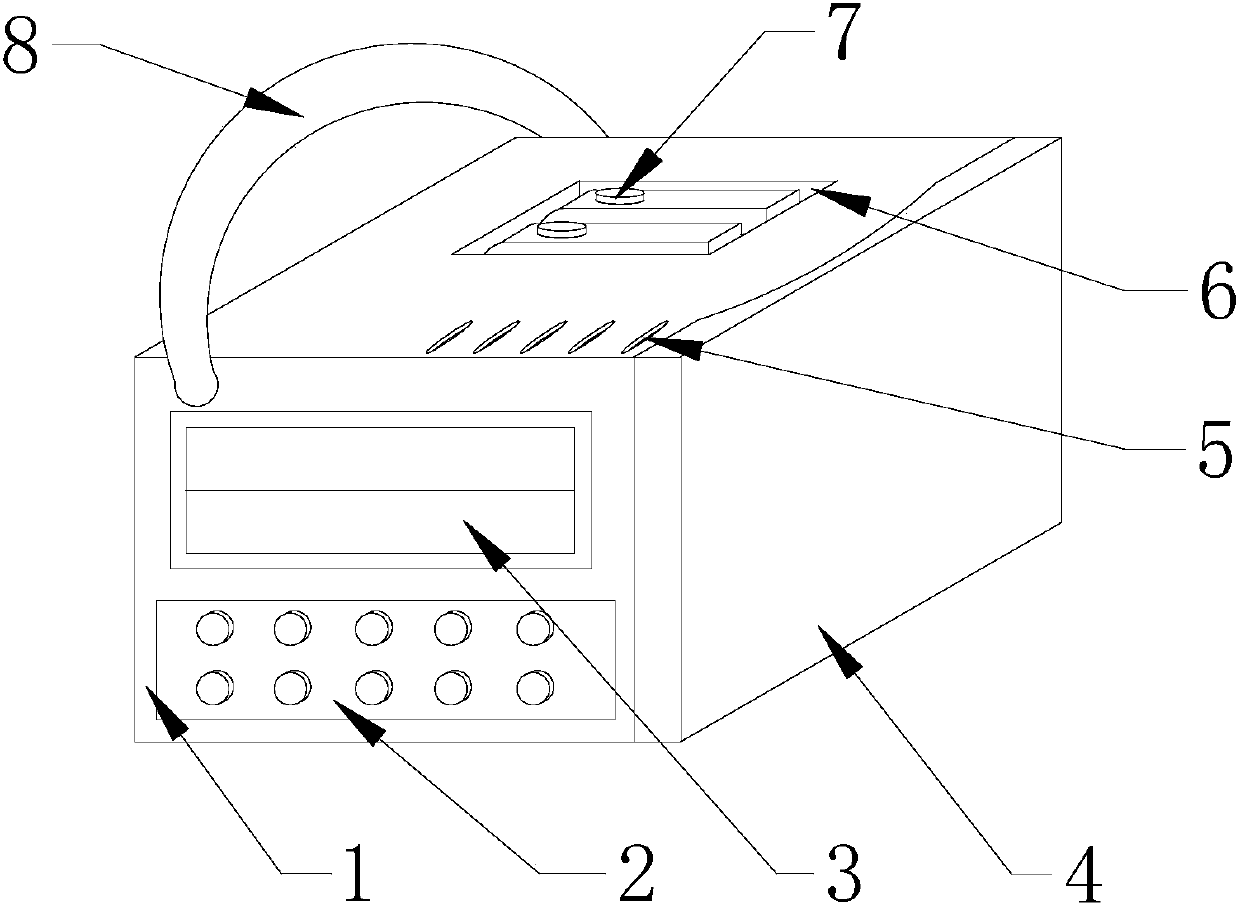 8
7
6
5
1
2
3
4