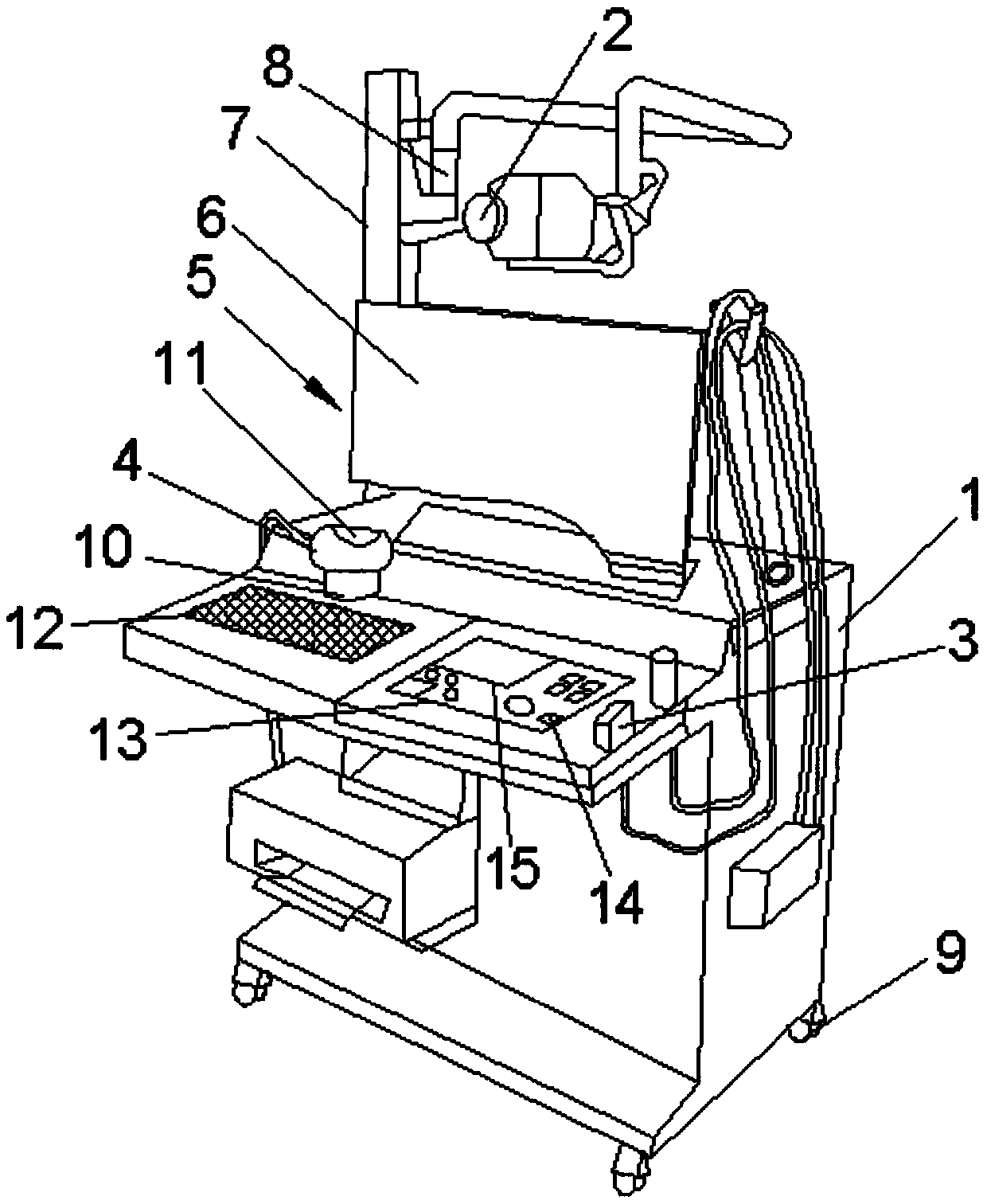 2
8
7
6
5
11
4
10
12
1
3
13
15
14
9