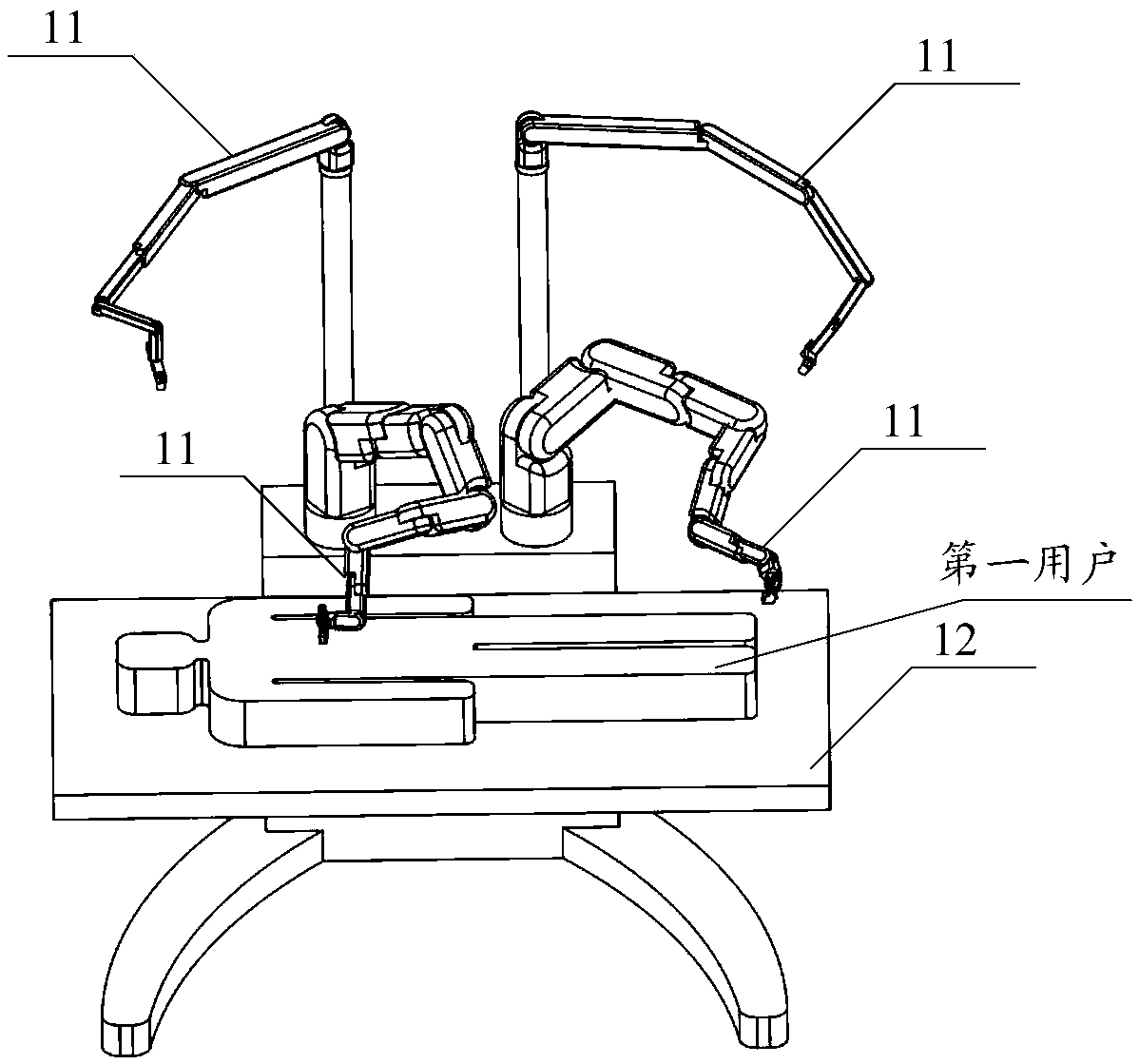 11

11

11

11

第一用户

12