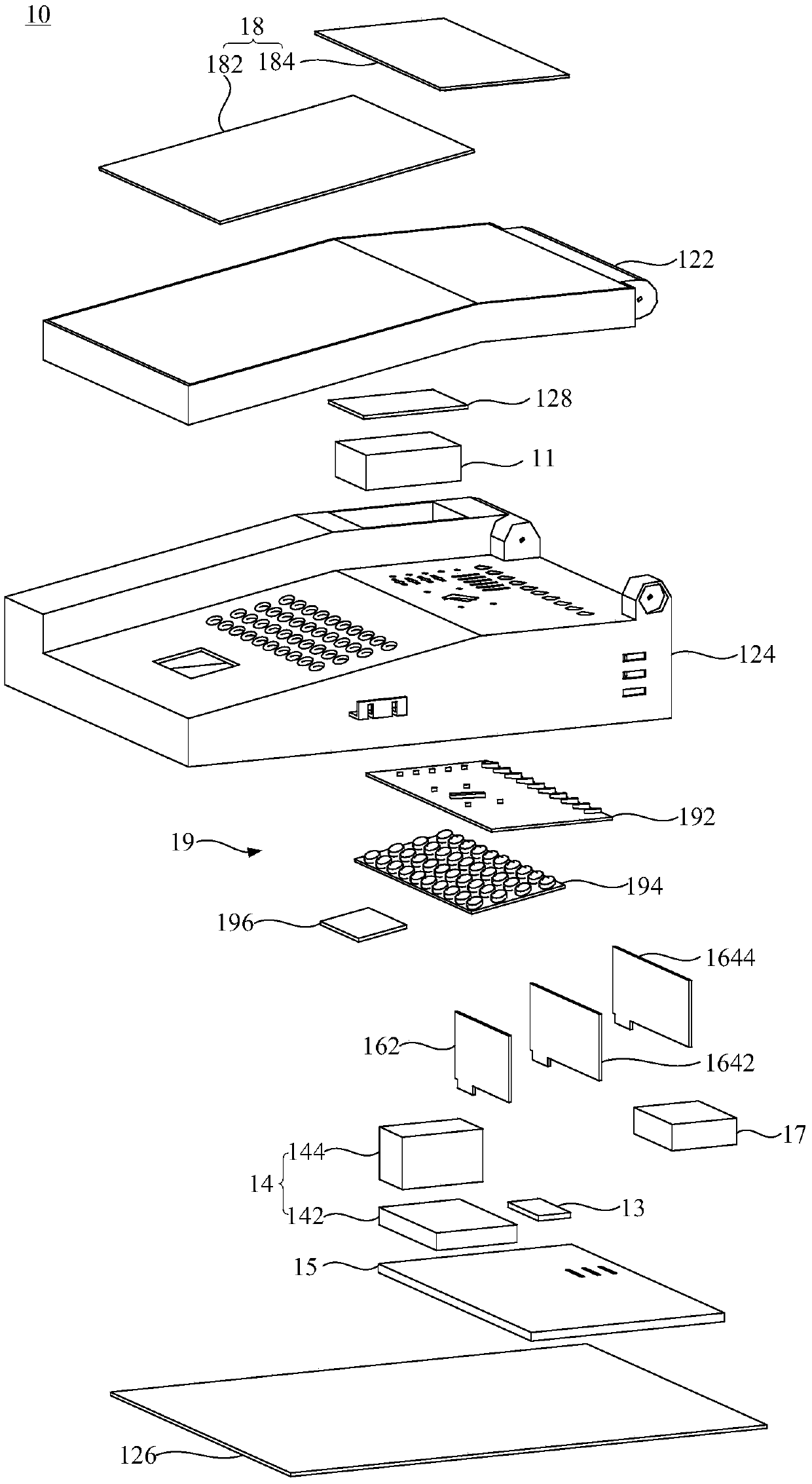 10

18

182

184

122

128

11

124

192

19

194

196

1644

162

1642

17

144

14

142

13

15

126