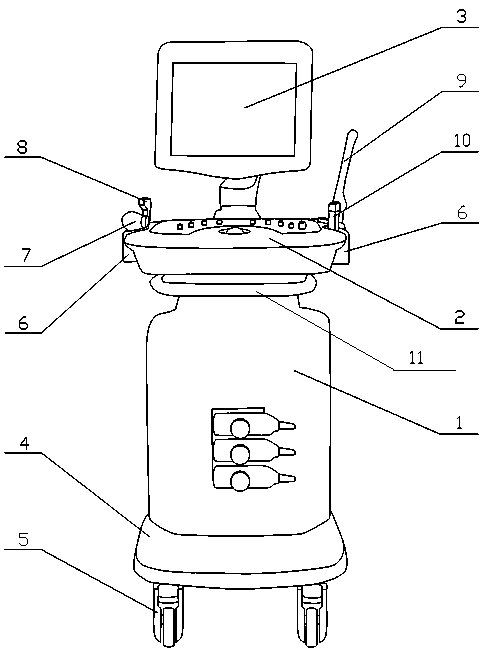 3
9
8
10
6
7
6
2
11
1
4
5