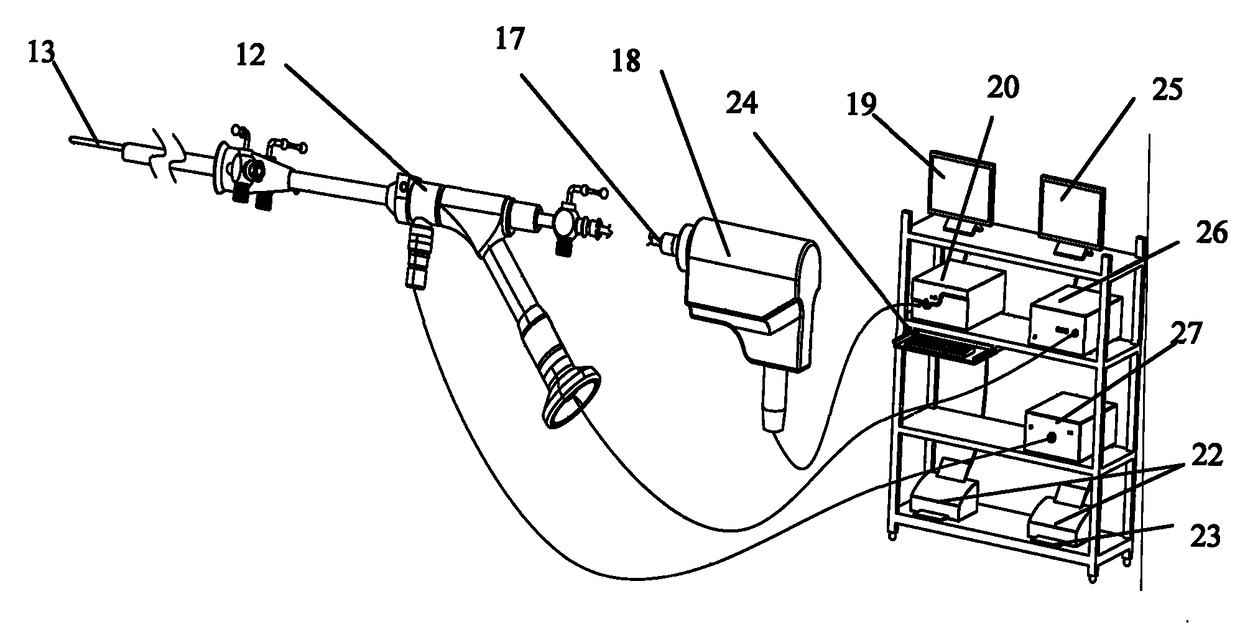 13
12
17
18
24
19
20
25
26
27
22
23