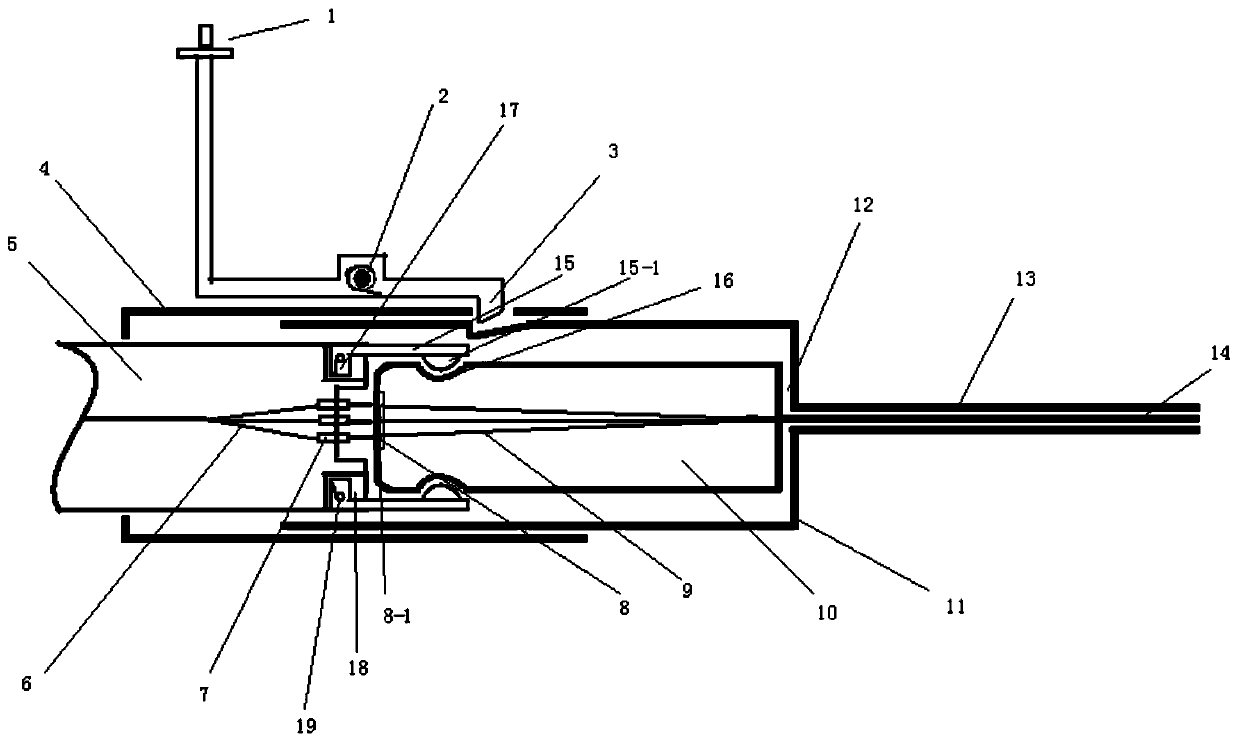 1
2
17
3
4
5
15
15-1
16
12
13
14
6
7
19
18
8-1
8
9
10
11