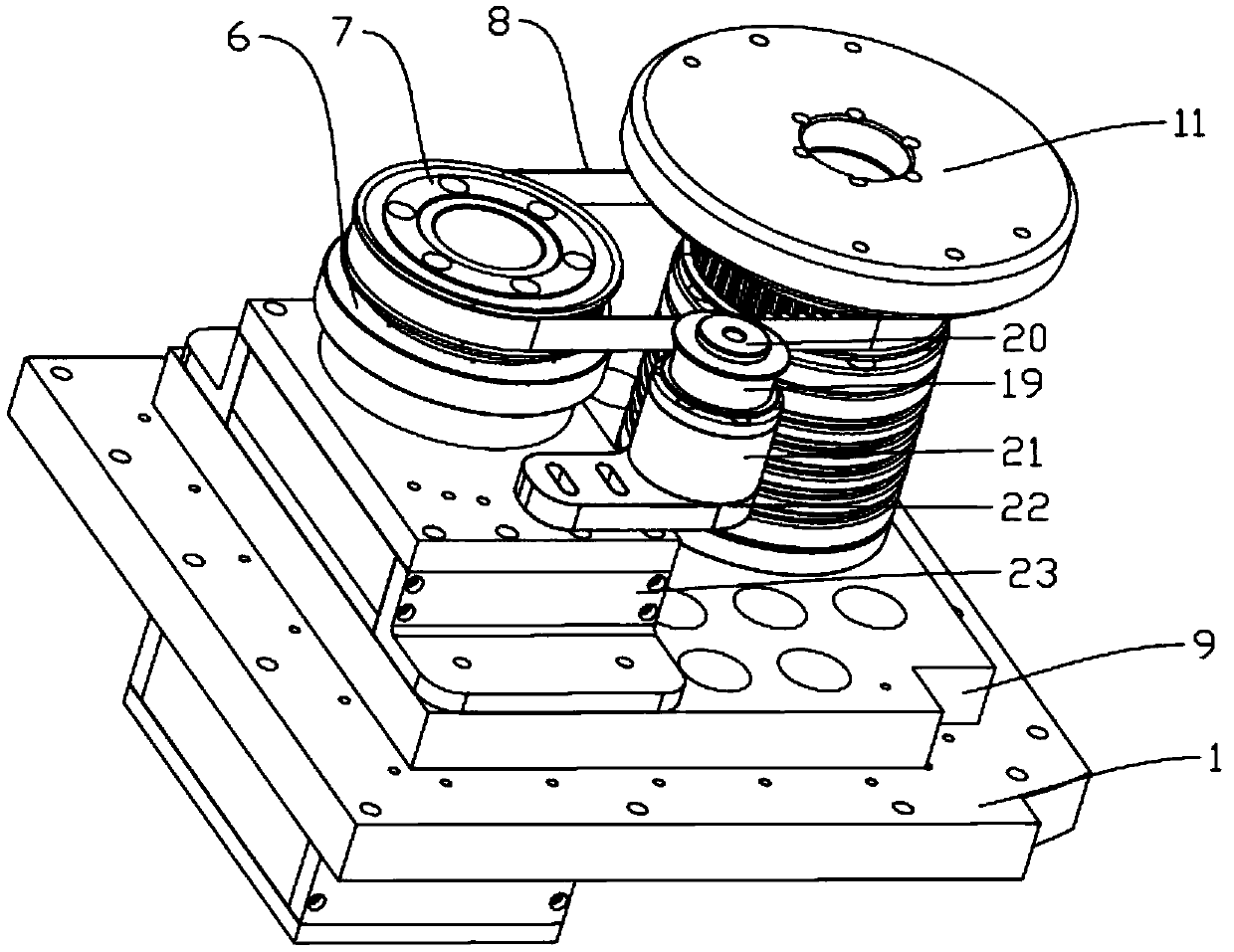 6
7
8
11
20
19
21
22
23
9
1