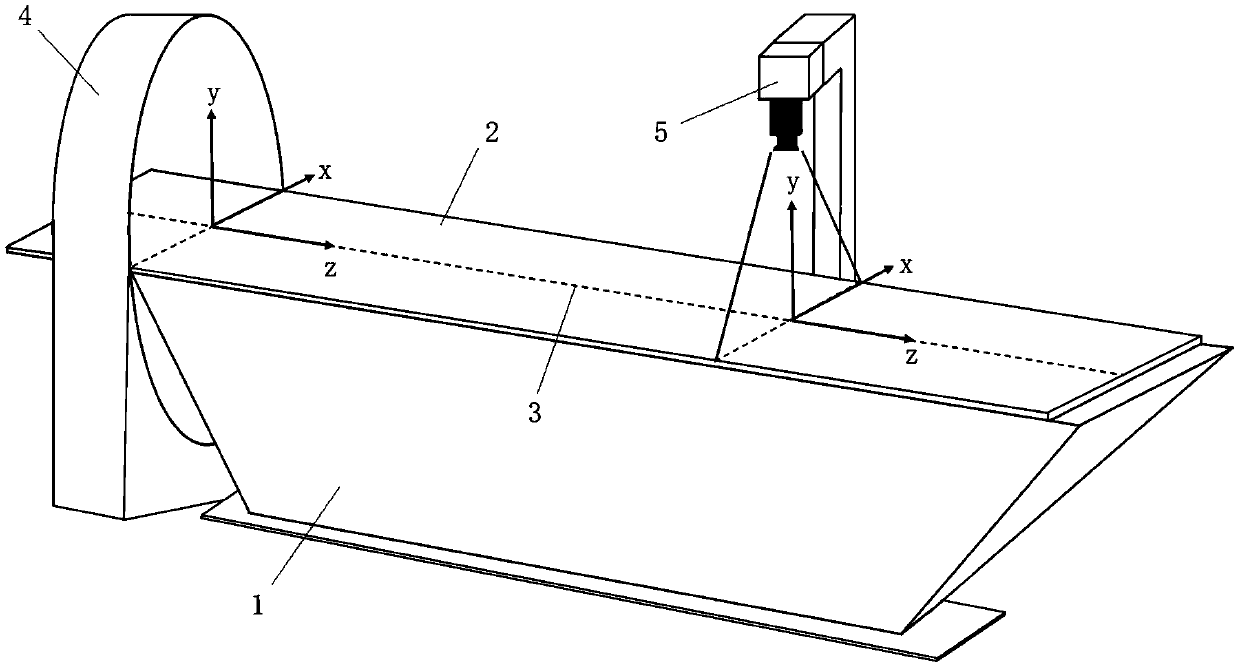 4
y
x
z
2
5
y
x
z
3
1