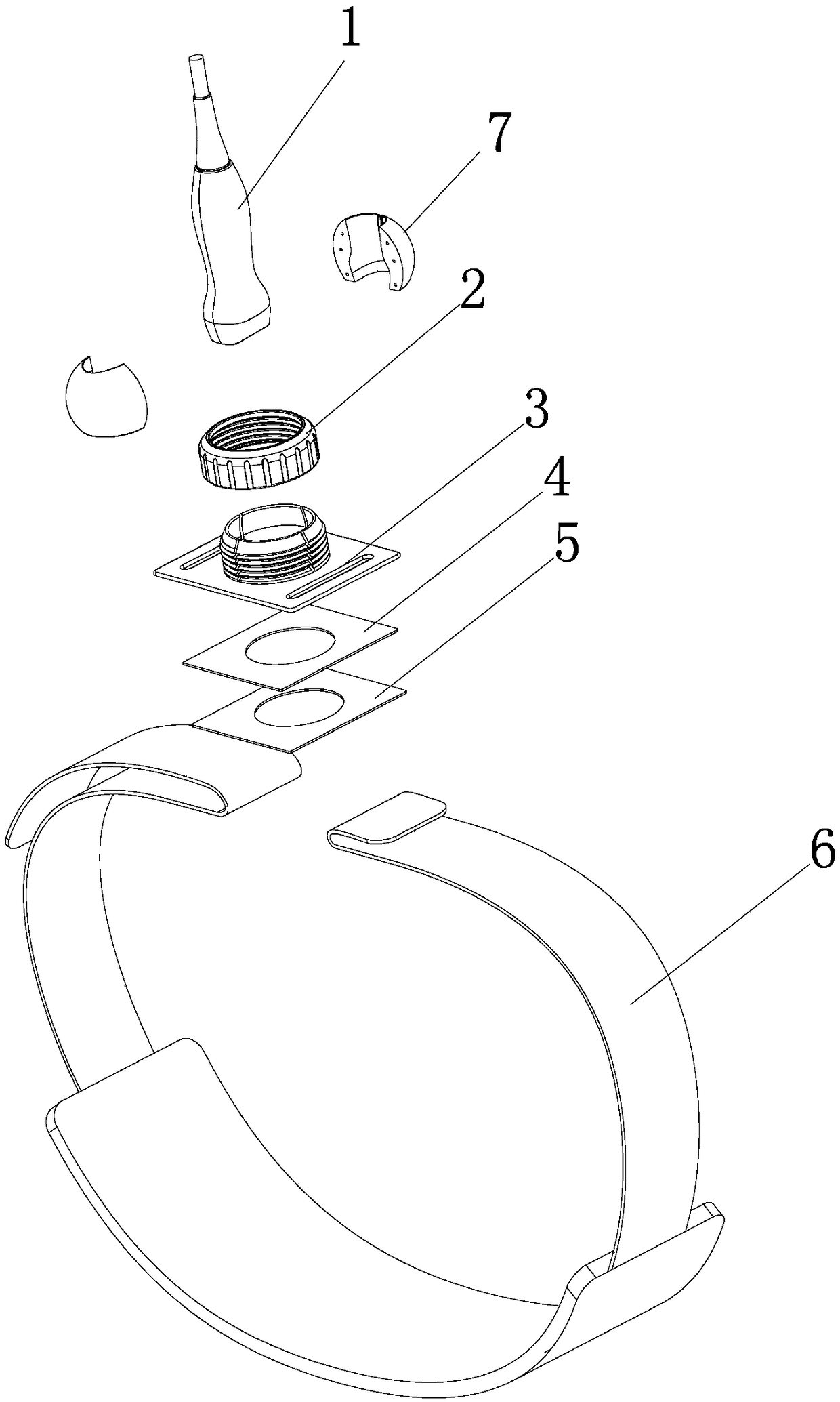 1
7
2
3
4
5
6