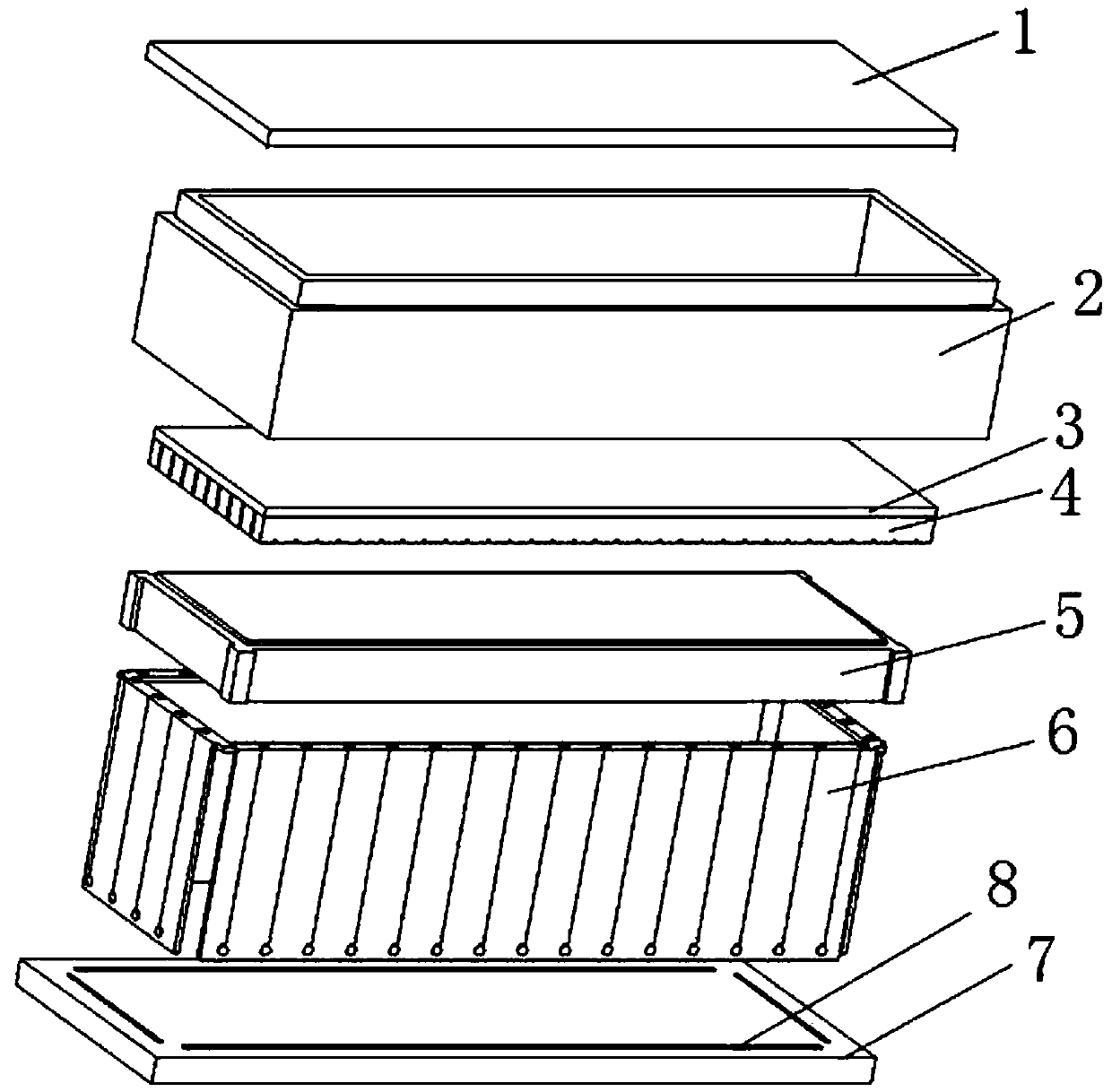 1
2
3
4
5
6
8
7