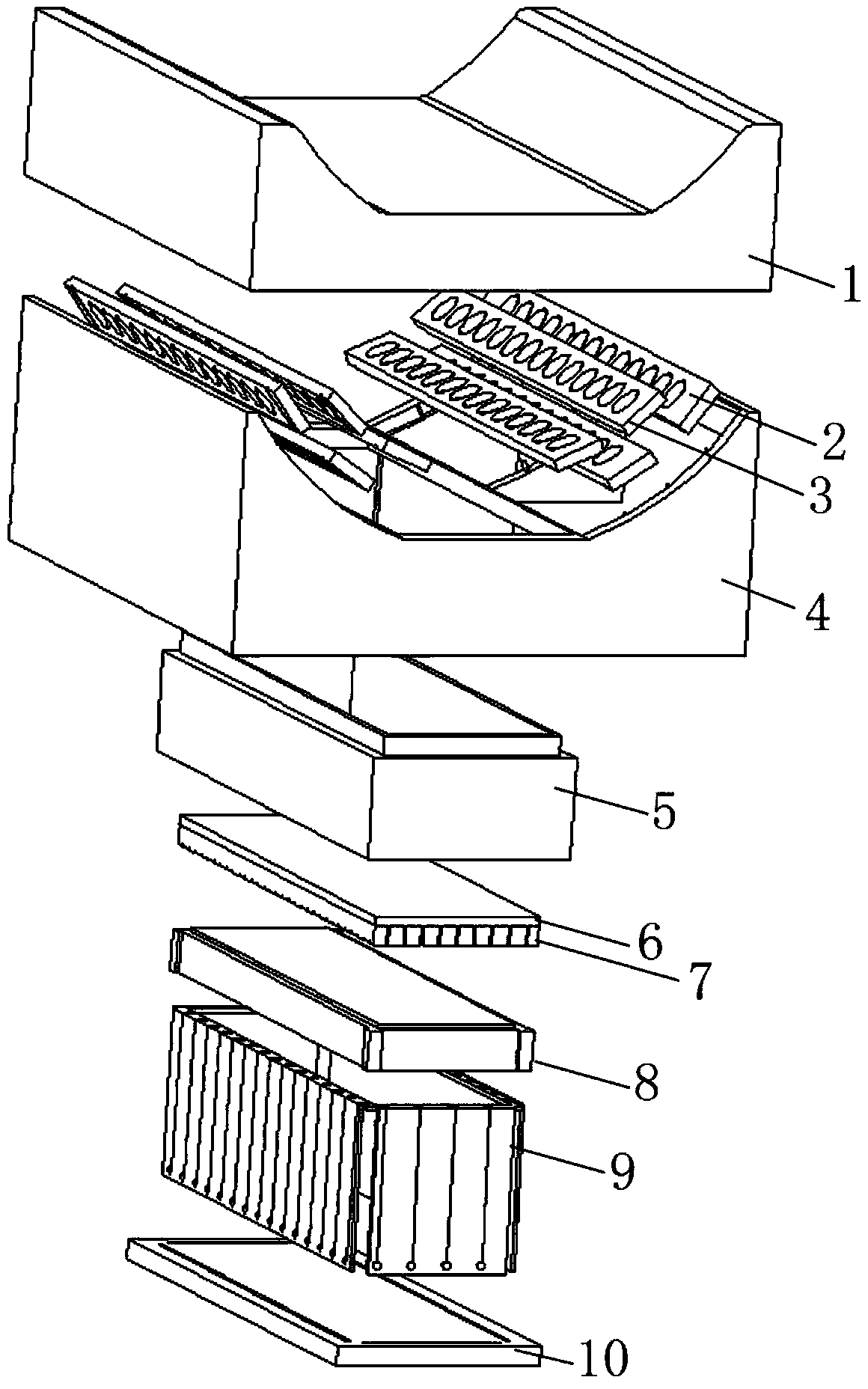 1
2
3
4
5
6
7
8
9
10