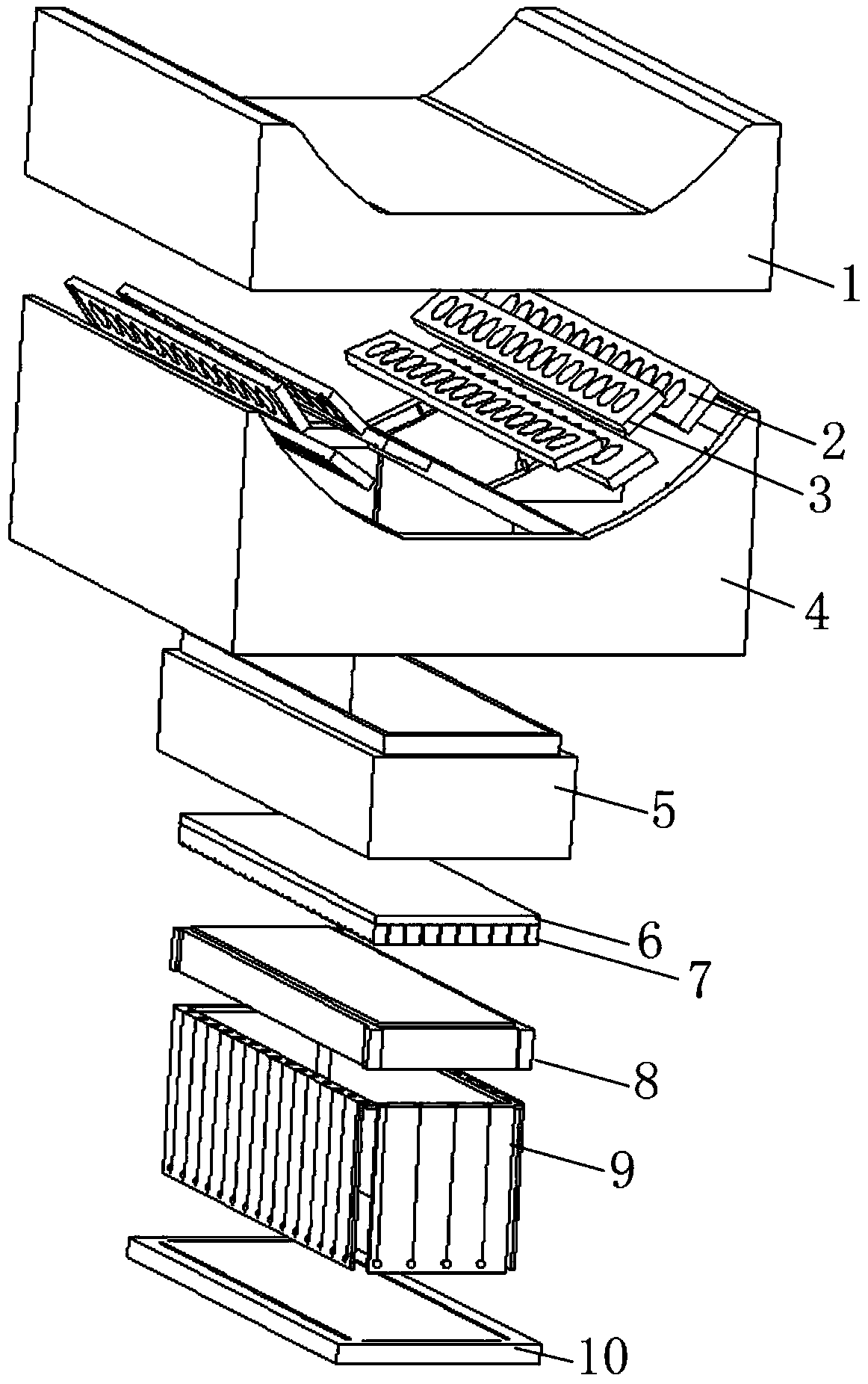 1
2
3
4
5
6
7
8
9
10