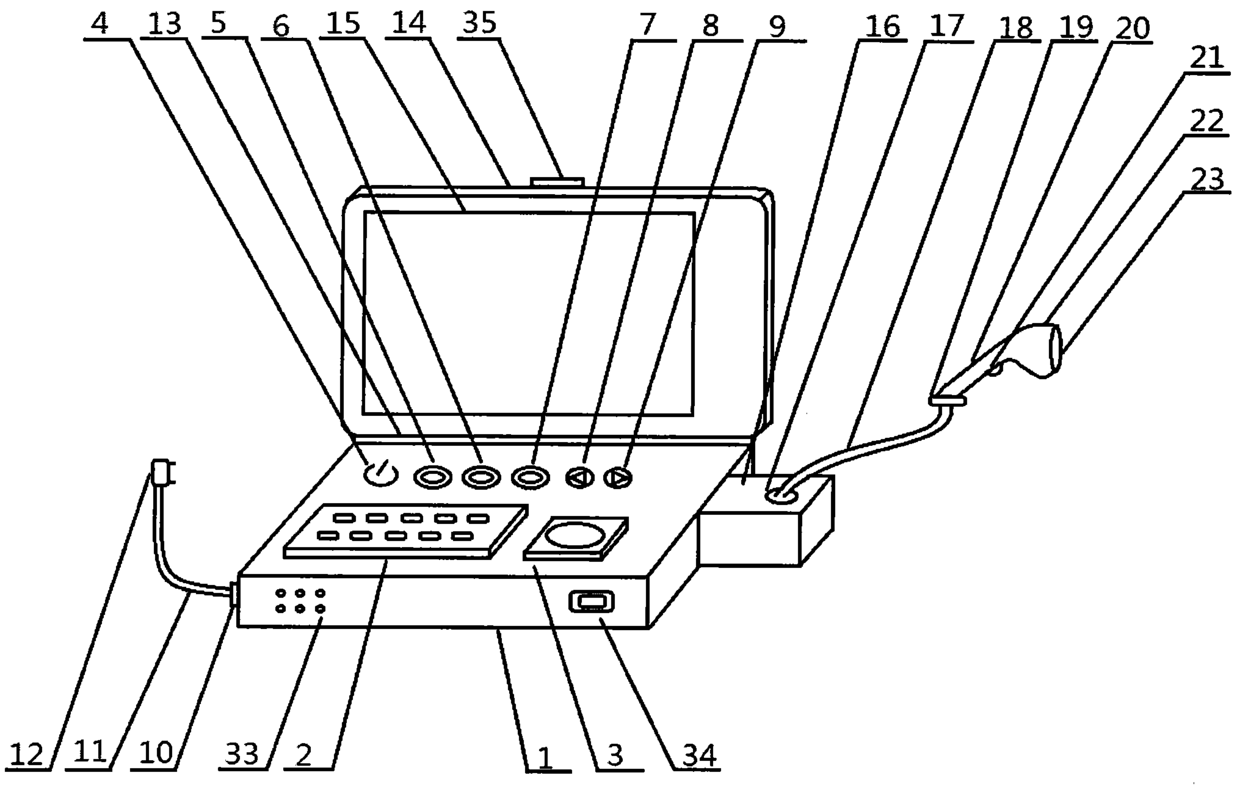 4 13 5 6 15 14 35 7 8 9 16 17 18 19 20 21 22 23

12 11 10 33 2 1 3 34