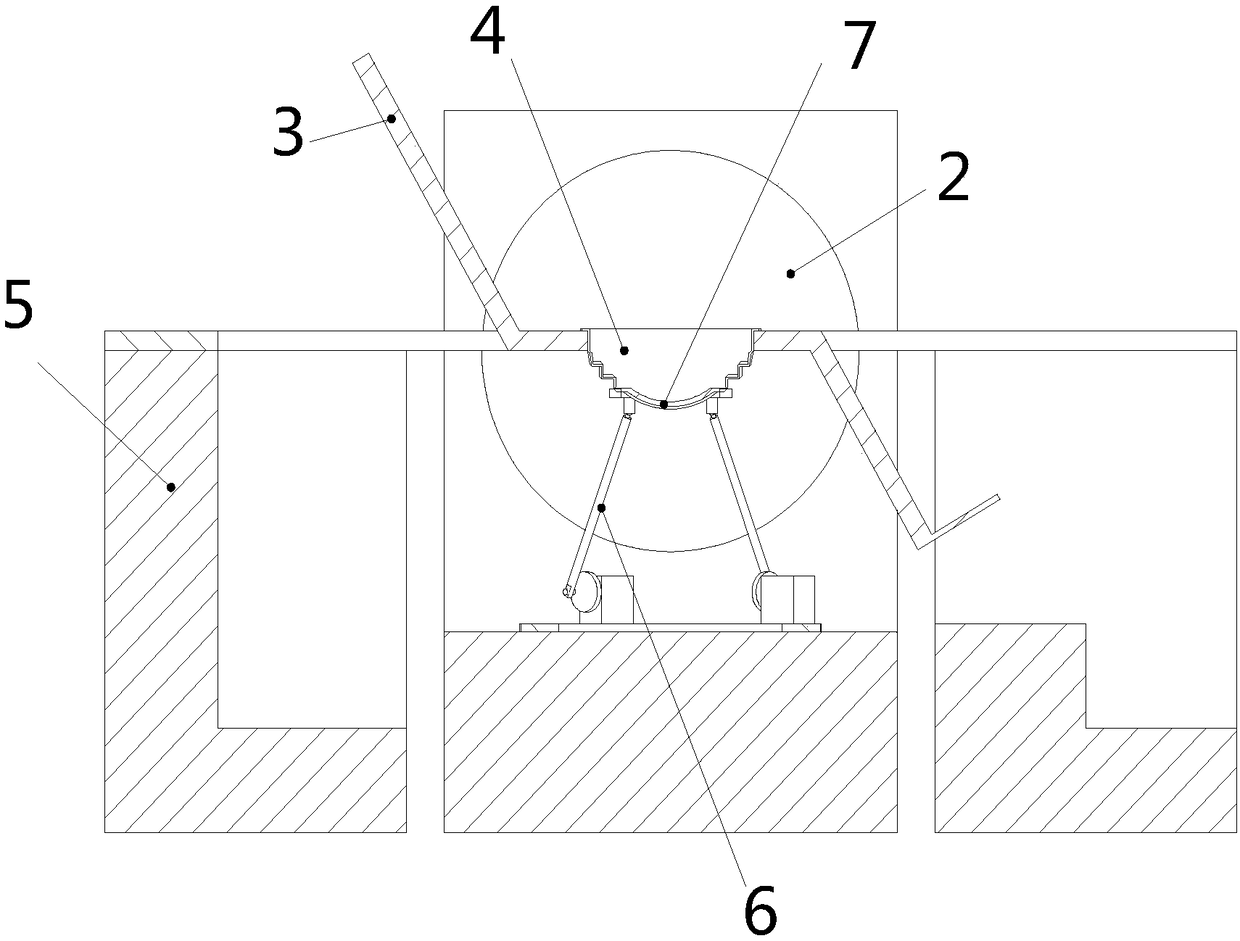 4
7
3
2
5
6