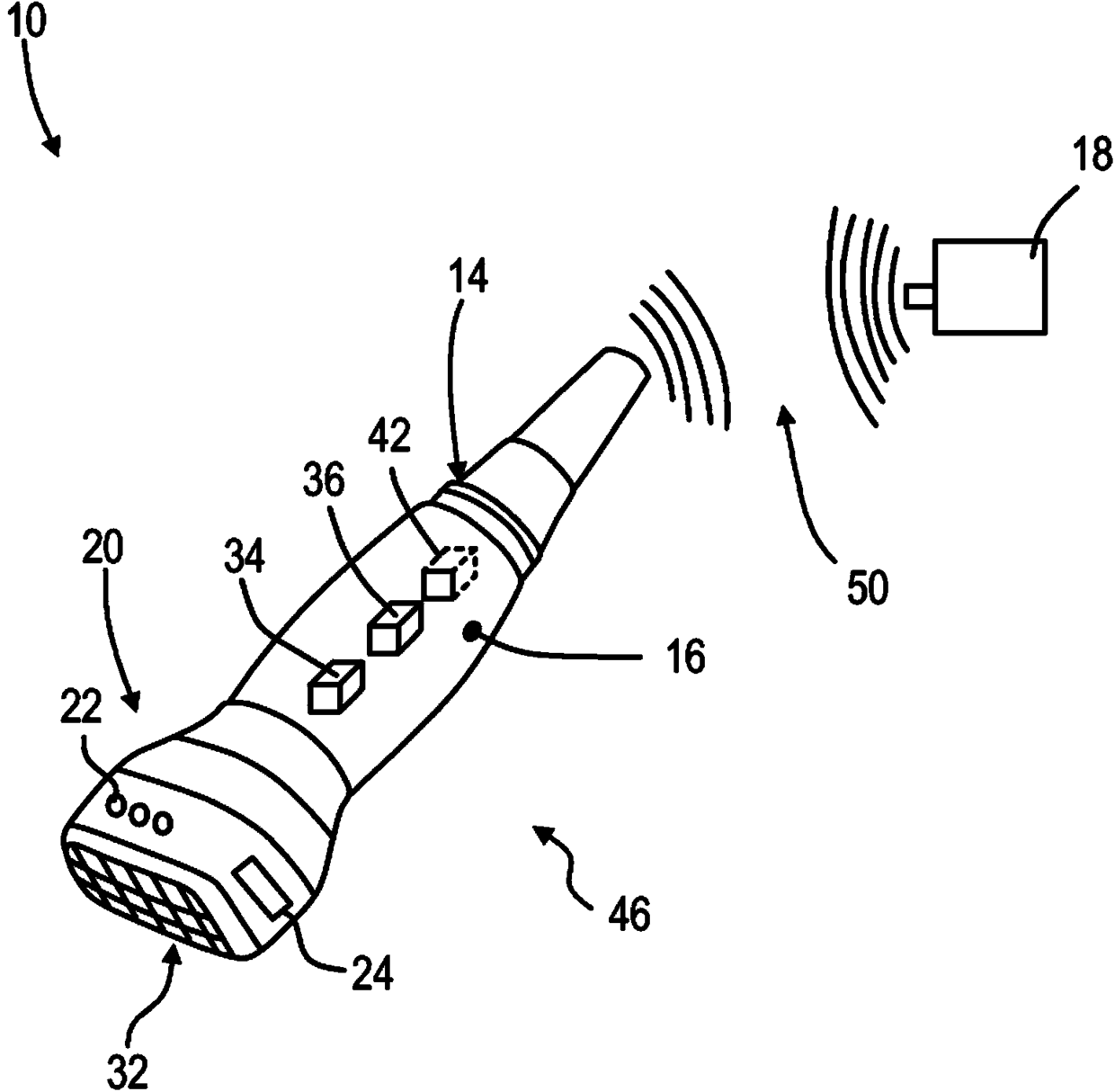 10

18

14

42

36

20

34

50

16

22

46

24

32