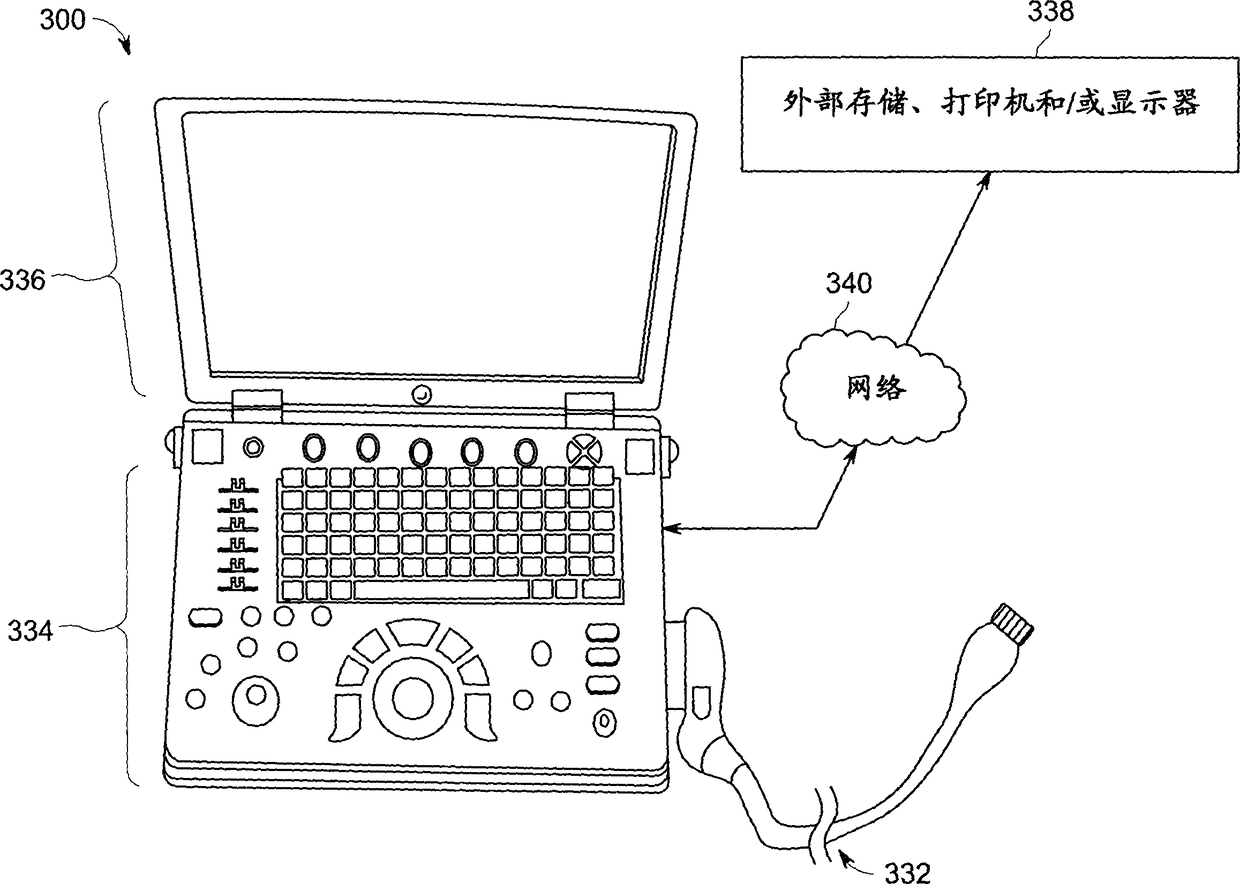 300

338

外部存储、打印机和/或显示器

336

340

网络

334

332