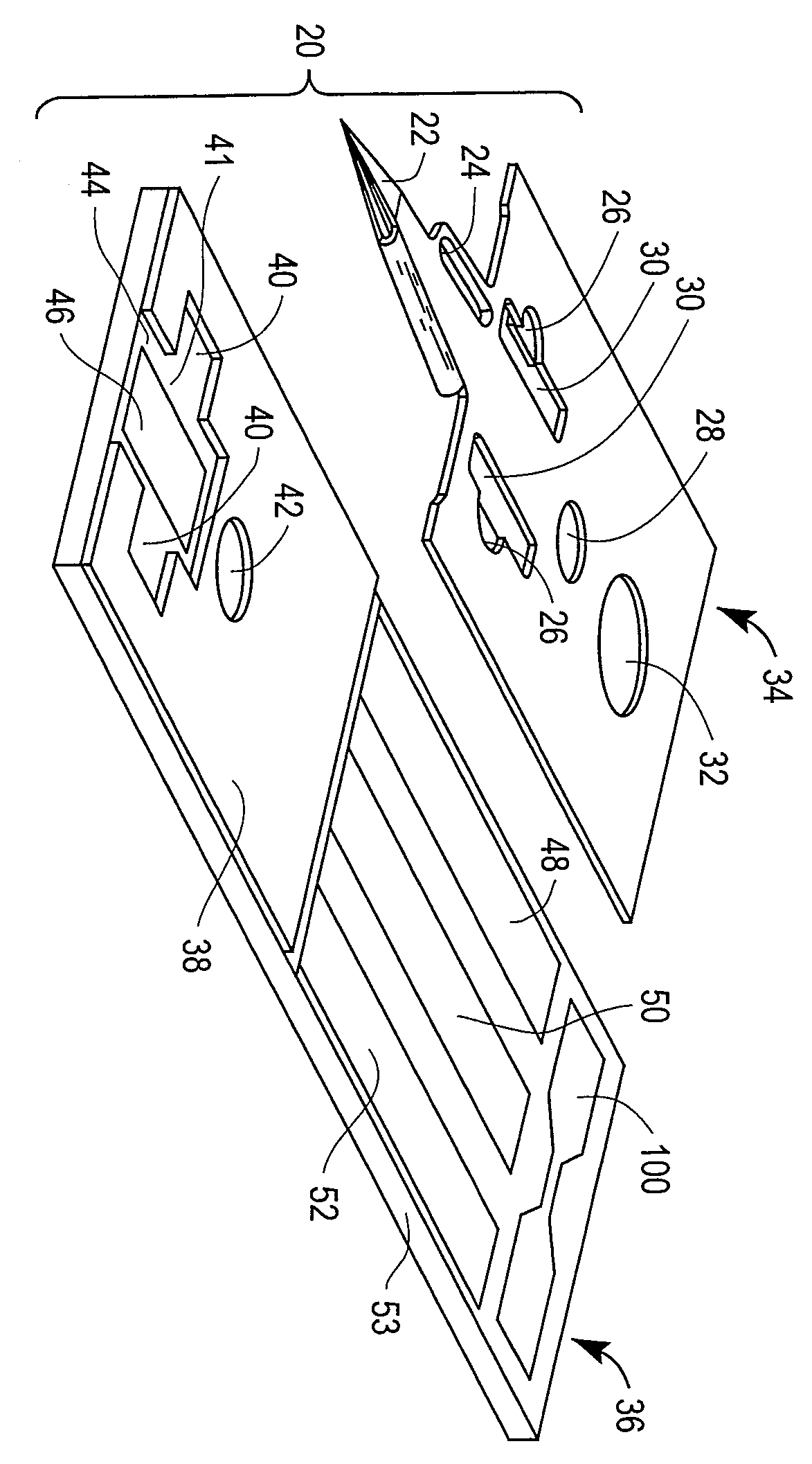 20
22
24
26
30
30
28
26
34
32
44
41
40
46
40
42
38
48
50
100
52
53
36