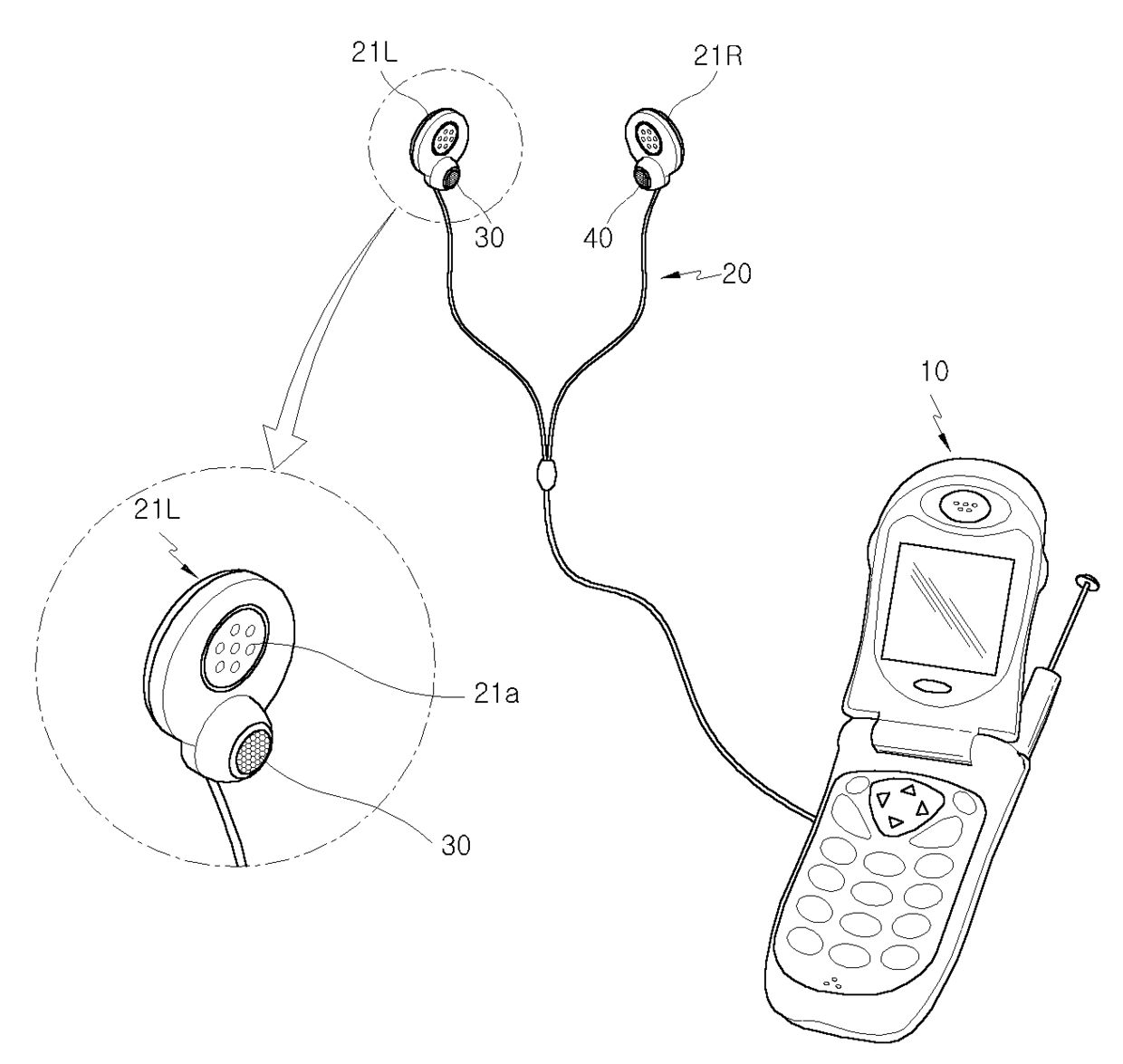 21L
21R
30
40
20
10
21L
21a
30