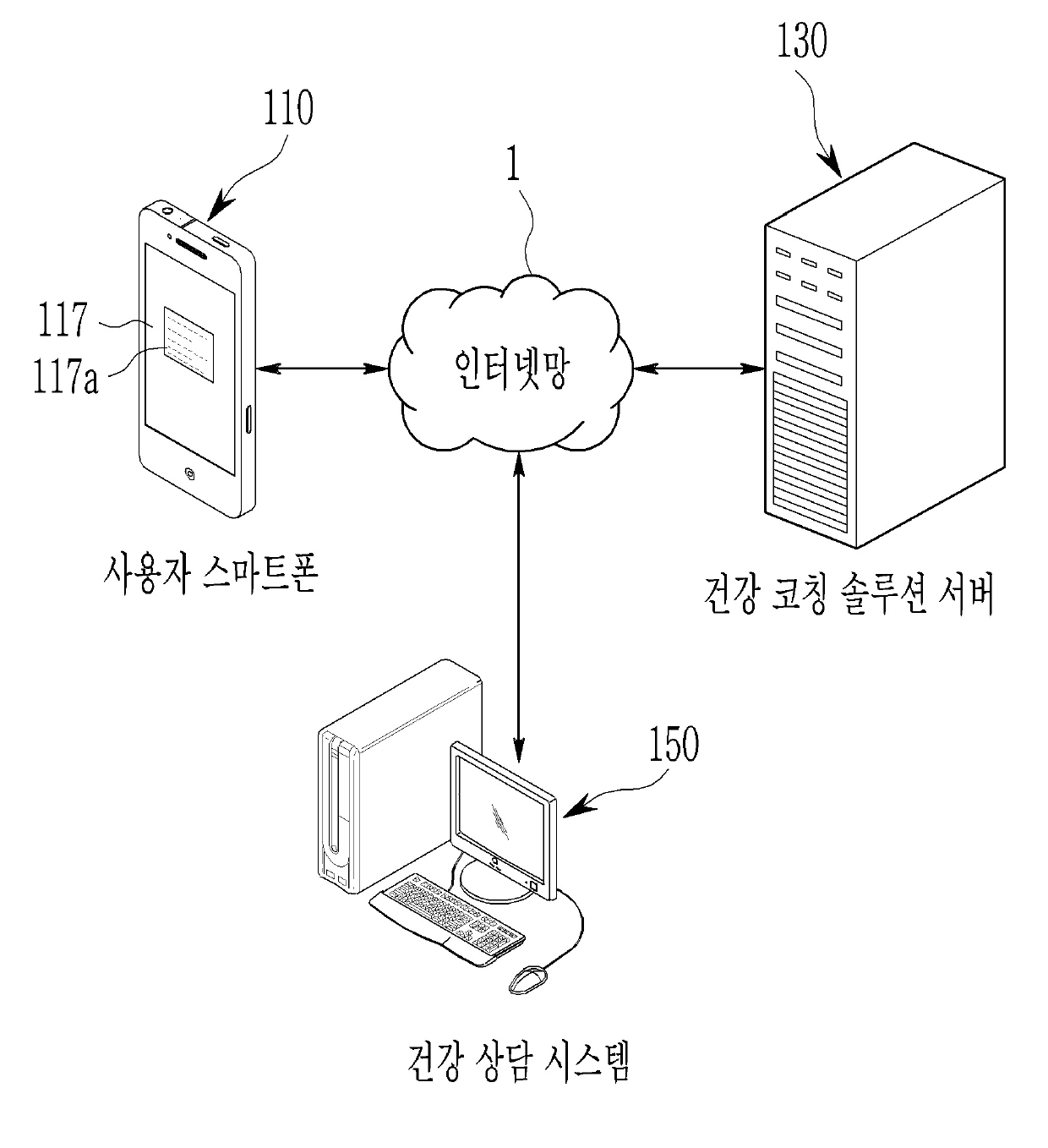 130

110

1

117

117a

인터넷망

사용자 스마트폰

건강 코칭 솔루션 서버

150

건강 상담 시스템